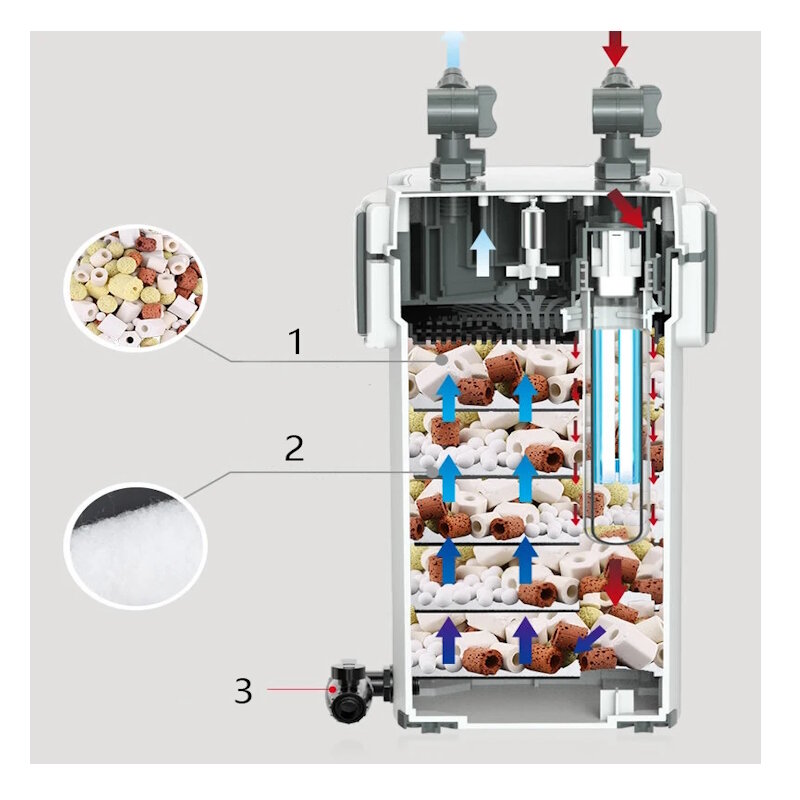 1

2

3