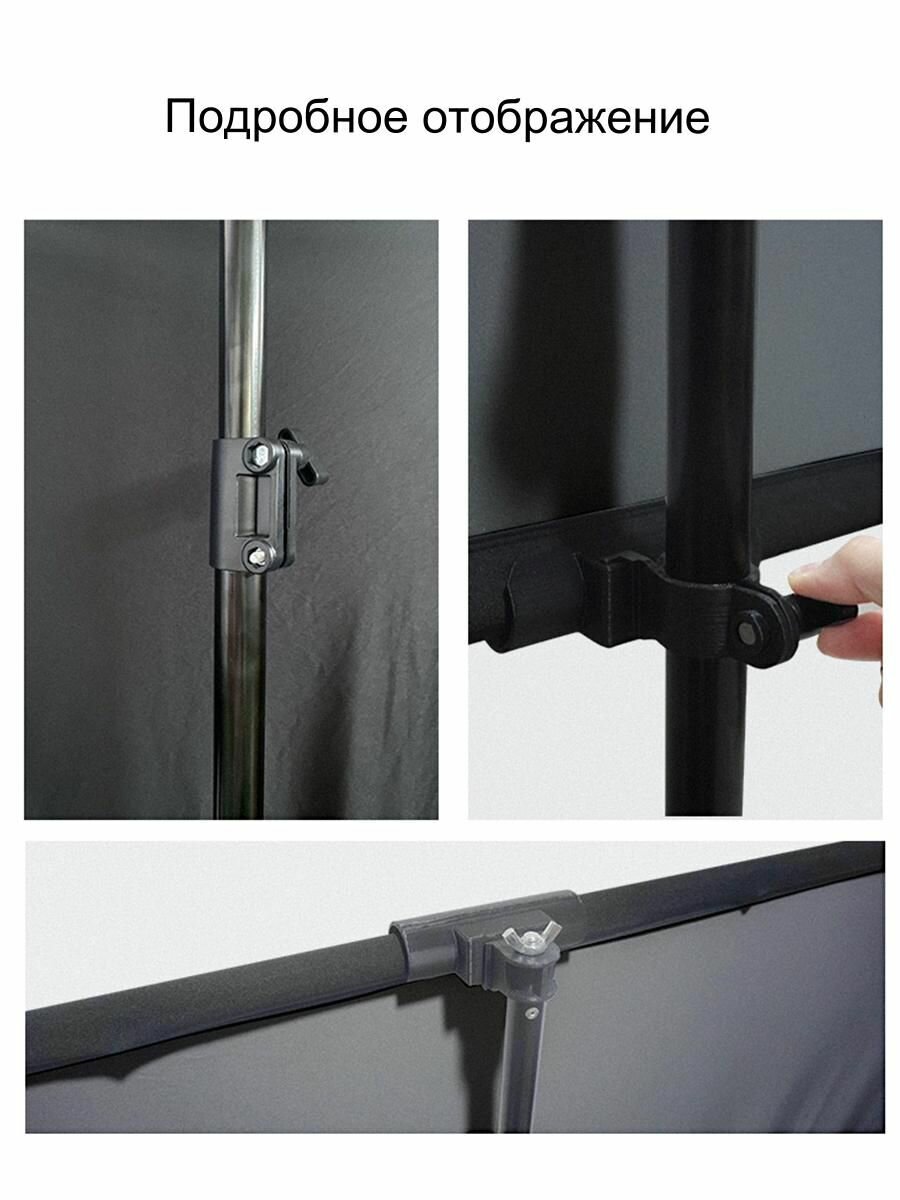 Подробное отображение