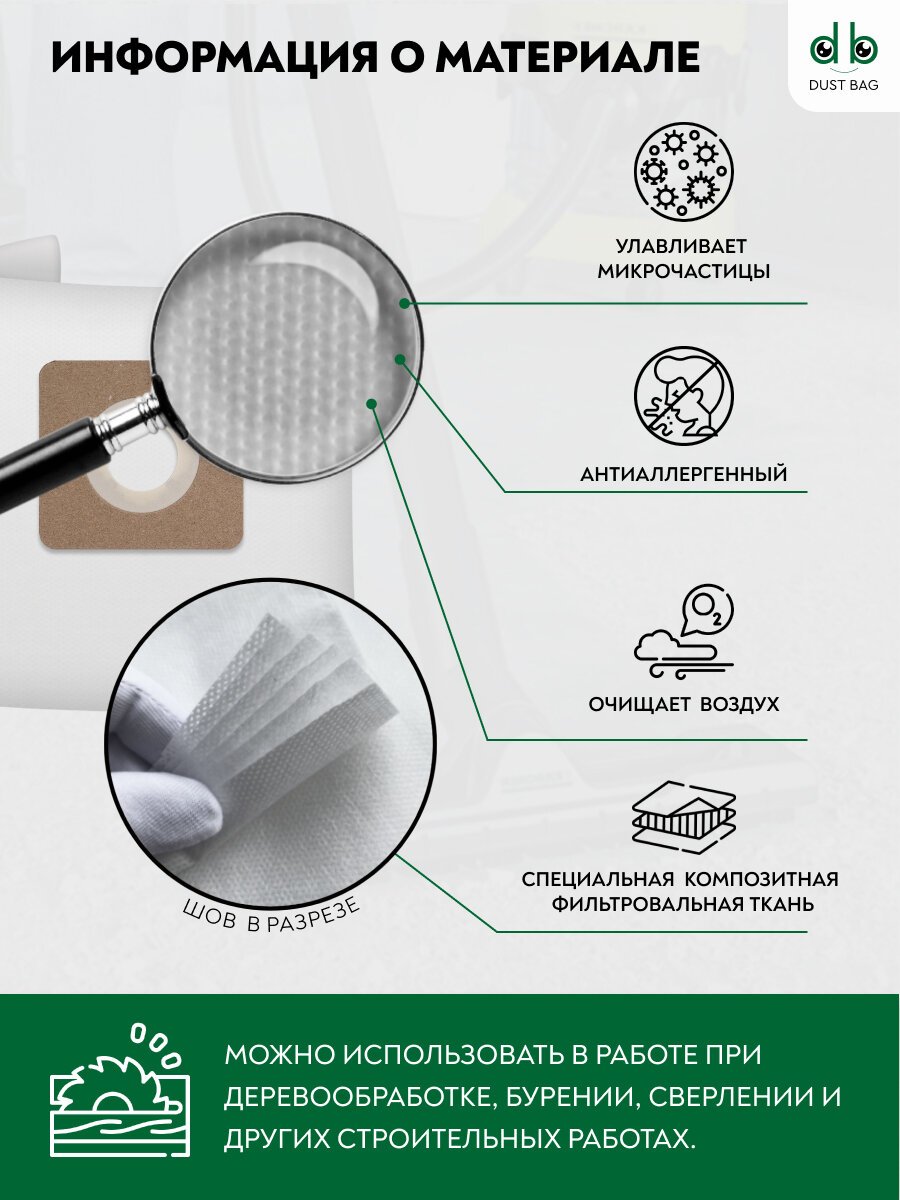 ИНФОРМАЦИЯ О МАТЕРИАЛЕ

db
DUST BAG

УЛАВЛИВАЕТ МИКРОЧАСТИЦЫ

АНТИАЛЛЕРГЕННЫЙ

$O_2$

ОЧИЩАЕТ ВОЗДУХ

СПЕЦИАЛЬНАЯ КОМПОЗИТНАЯ ФИЛЬТРОВАЛЬНАЯ ТКАНЬ

ШОВ В РАЗРЕЗЕ

МОЖНО ИСПОЛЬЗОВАТЬ В РАБОТЕ ПРИ ДЕРЕВООБРАБОТКЕ, БУРЕНИИ, СВЕРЛЕНИИ И ДРУГИХ СТРОИТЕЛЬНЫХ РАБОТАХ.