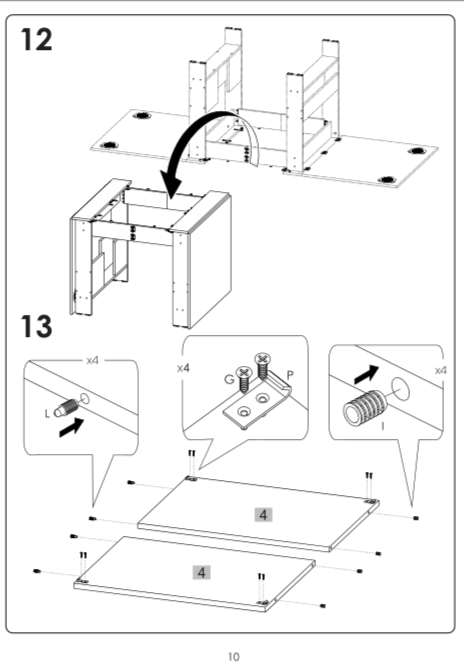 12

13

x4

L

x4

G

P

x4

I

4

4

10