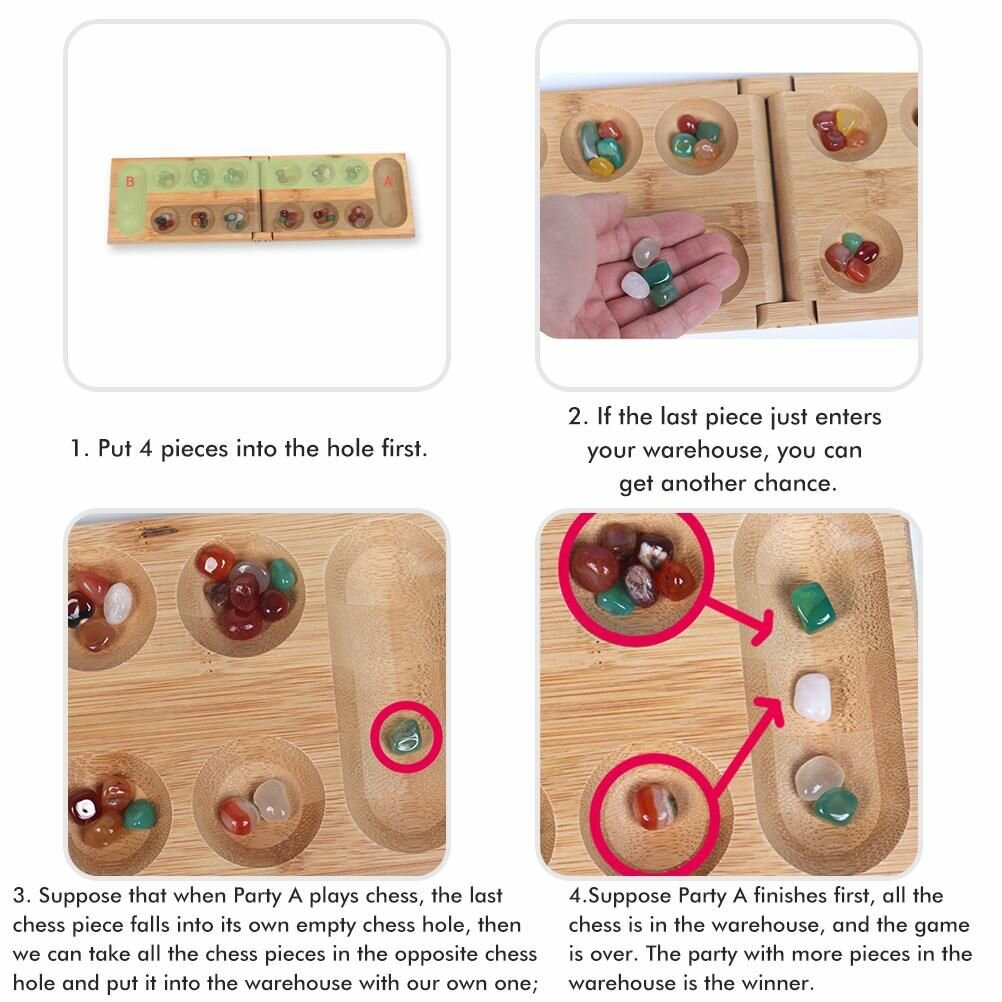 B

A

1. Put 4 pieces into the hole first.

2. If the last piece just enters your warehouse, you can get another chance.

3. Suppose that when Party A plays chess, the last chess piece falls into its own empty chess hole, then we can take all the chess pieces in the opposite chess hole and put it into the warehouse with our own one;

4.Suppose Party A finishes first, all the chess is in the warehouse, and the game is over. The party with more pieces in the warehouse is the winner.