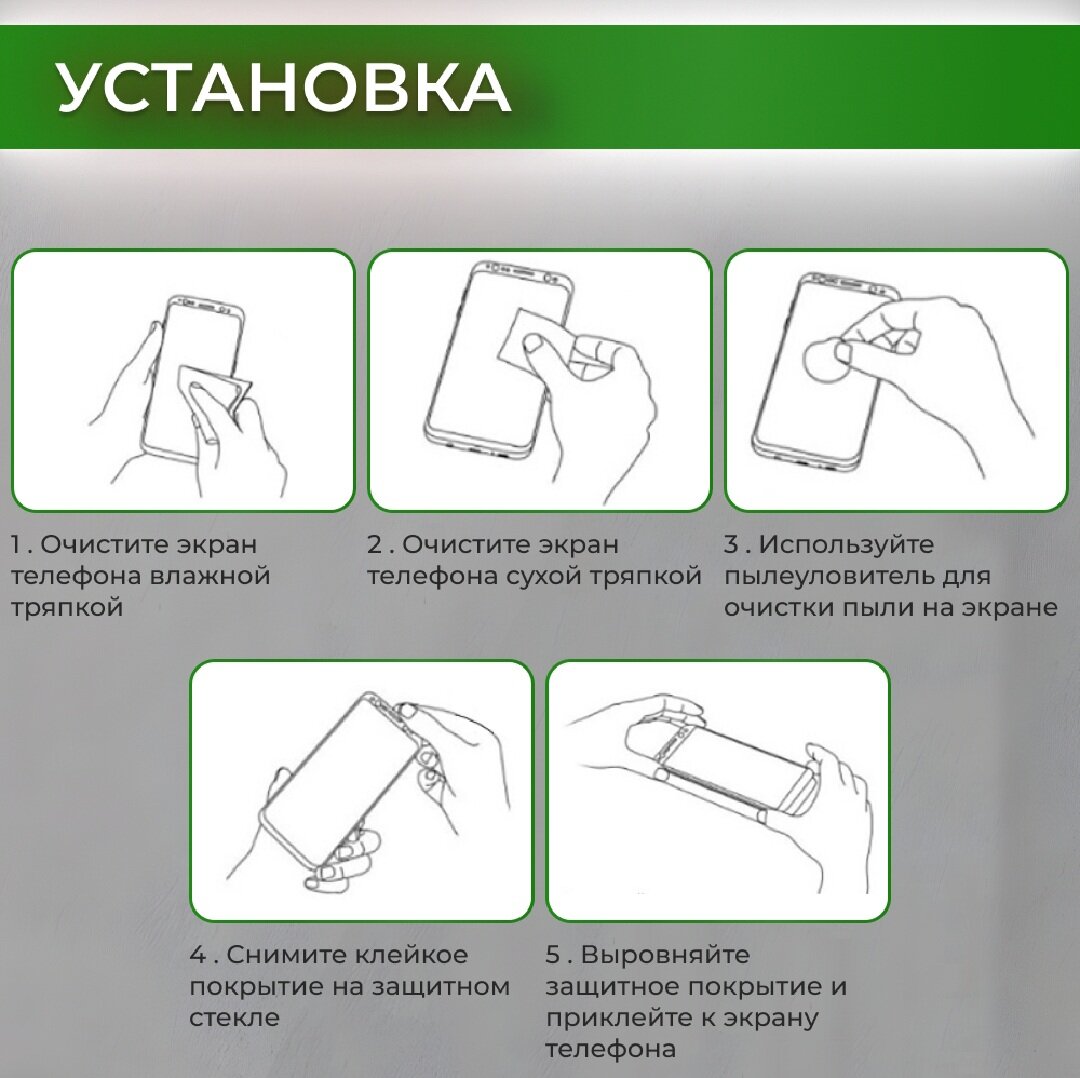 УСТАНОВКА

1 . Очистите экран телефона влажной тряпкой

2 . Очистите экран телефона сухой тряпкой

3 . Используйте пылеуловитель для очистки пыли на экране

4 . Снимите клейкое покрытие на защитном стекле

5 . Выровняйте защитное покрытие и приклейте к экрану телефона