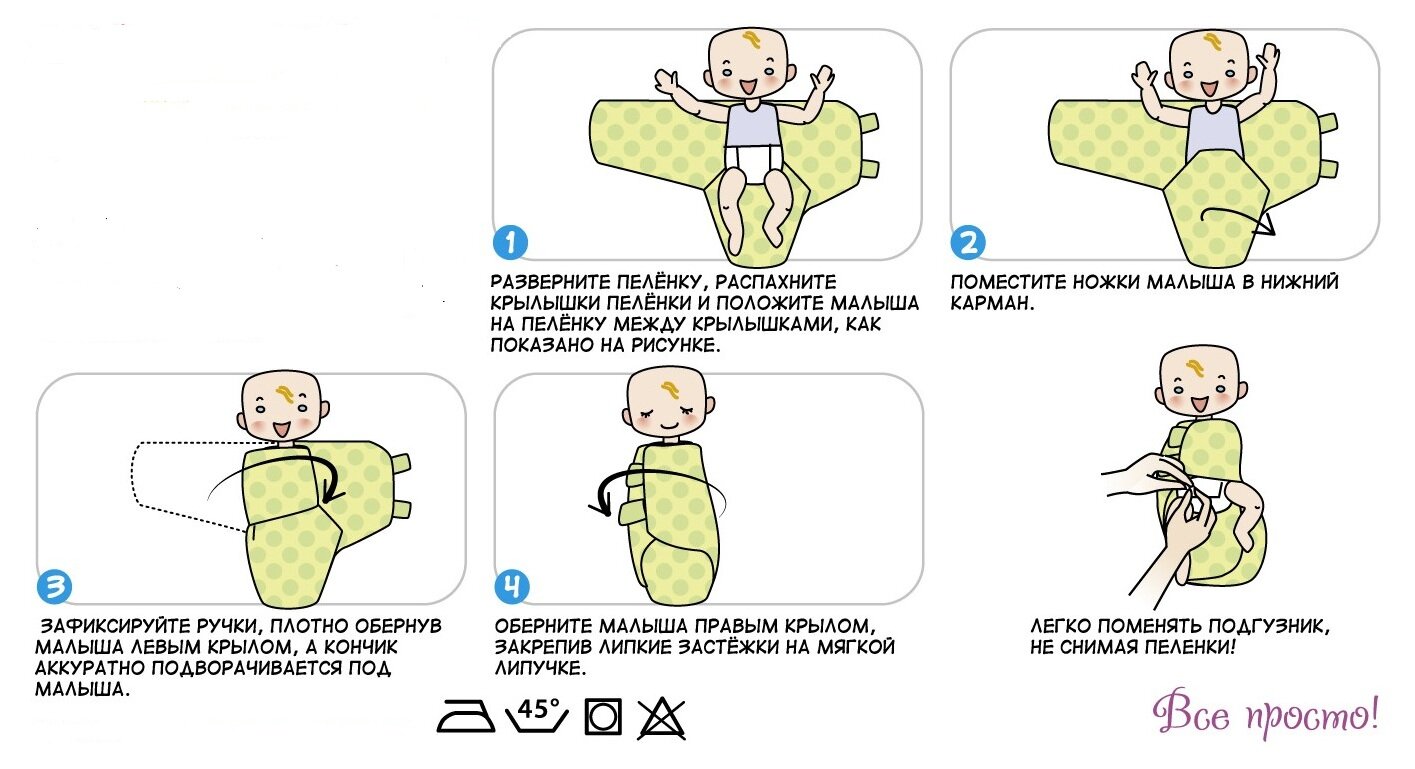 1

РАЗВЕРНИТЕ ПЕЛЁНКУ, РАСПАХНИТЕ КРЫЛЫШКИ ПЕЛЁНКИ И ПОЛОЖИТЕ МАЛЫША НА ПЕЛЁНКУ МЕЖДУ КРЫЛЫШКАМИ, КАК ПОКАЗАНО НА РИСУНКЕ.

2

ПОМЕСТИТЕ НОЖКИ МАЛЫША В НИЖНИЙ КАРМАН.

3

ЗАФИКСИРУЙТЕ РУЧКИ, ПЛОТНО ОБЕРНУВ МАЛЫША ЛЕВЫМ КРЫЛОМ, А КОНЧИК АККУРАТНО ПОДВОРАЧИВАЕТСЯ ПОД МАЛЫША.

4

ОБЕРНИТЕ МАЛЫША ПРАВЫМ КРЫЛОМ, ЗАКРЕПИВ ЛИПКИЕ ЗАСТЁЖКИ НА МЯГКОЙ ЛИПУЧКЕ.

ЛЕГКО ПОМЕНЯТЬ ПОДГУЗНИК, НЕ СНИМАЯ ПЕЛЕНКИ!

45°

Все просто!