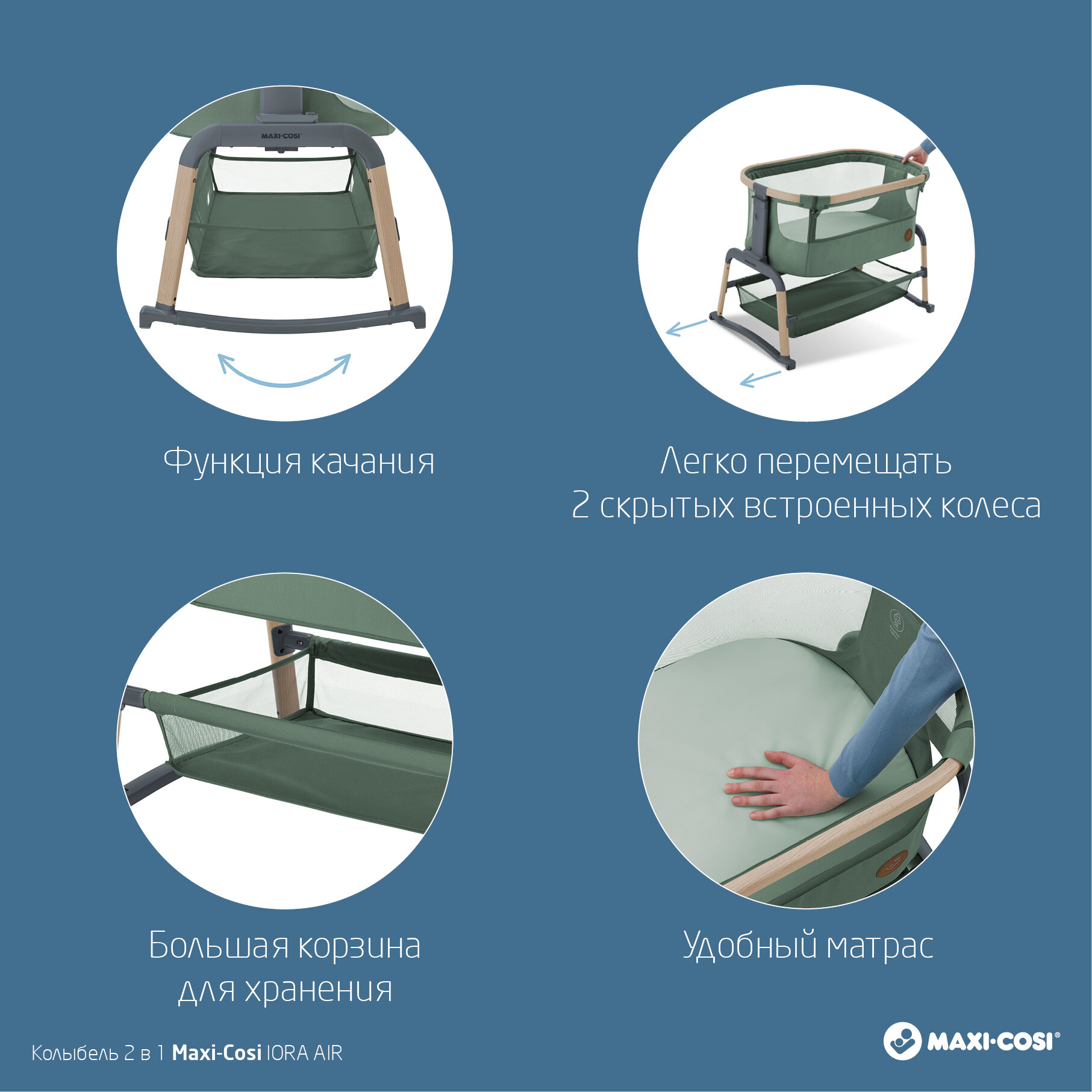 MAXI-COSI

Функция качания

Легко перемещать
2 скрытых встроенных колеса

Большая корзина
для хранения

Удобный матрас

Колыбель 2 в 1 Maxi-Cosi IORA AIR

MAXI-COSI®