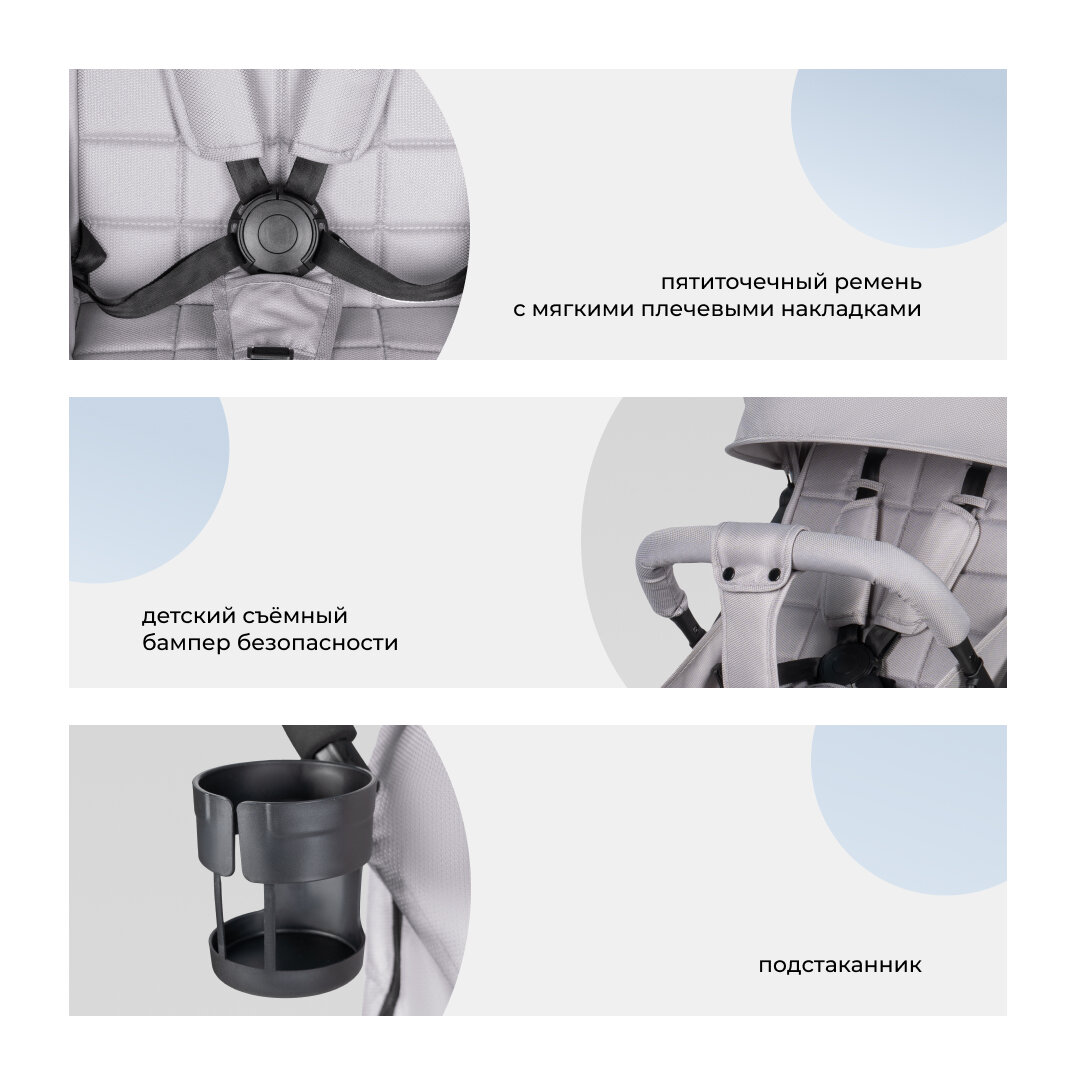 пятиточечный ремень
с мягкими плечевыми накладками

детский съёмный
бампер безопасности

подстаканник