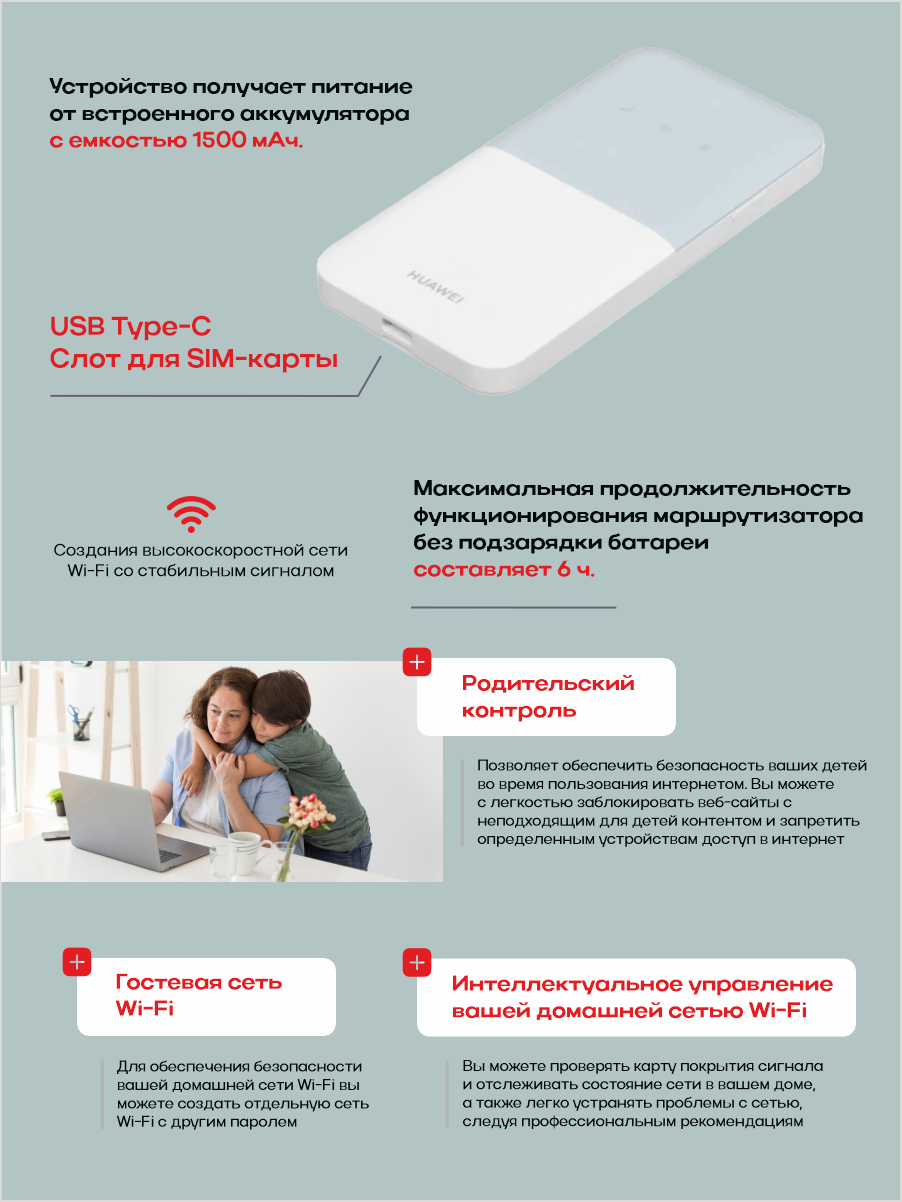 Устройство получает питание от встроенного аккумулятора с емкостью 1500 мАч.

HUAWEI

USB Type-C
Слот для SIM-карты

Создания высокоскоростной сети Wi-Fi со стабильным сигналом

Максимальная продолжительность функционирования маршрутизатора без подзарядки батареи составляет 6 ч.

Родительский контроль

Позволяет обеспечить безопасность ваших детей во время пользования интернетом. Вы можете с легкостью заблокировать веб-сайты с неподходящим для детей контентом и запретить определенным устройствам доступ в интернет

Гостевая сеть Wi-Fi

Для обеспечения безопасности вашей домашней сети Wi-Fi вы можете создать отдельную сеть Wi-Fi с другим паролем

Интеллектуальное управление вашей домашней сетью Wi-Fi

Вы можете проверять карту покрытия сигнала и отслеживать состояние сети в вашем доме, а также легко устранять проблемы с сетью, следуя профессиональным рекомендациям