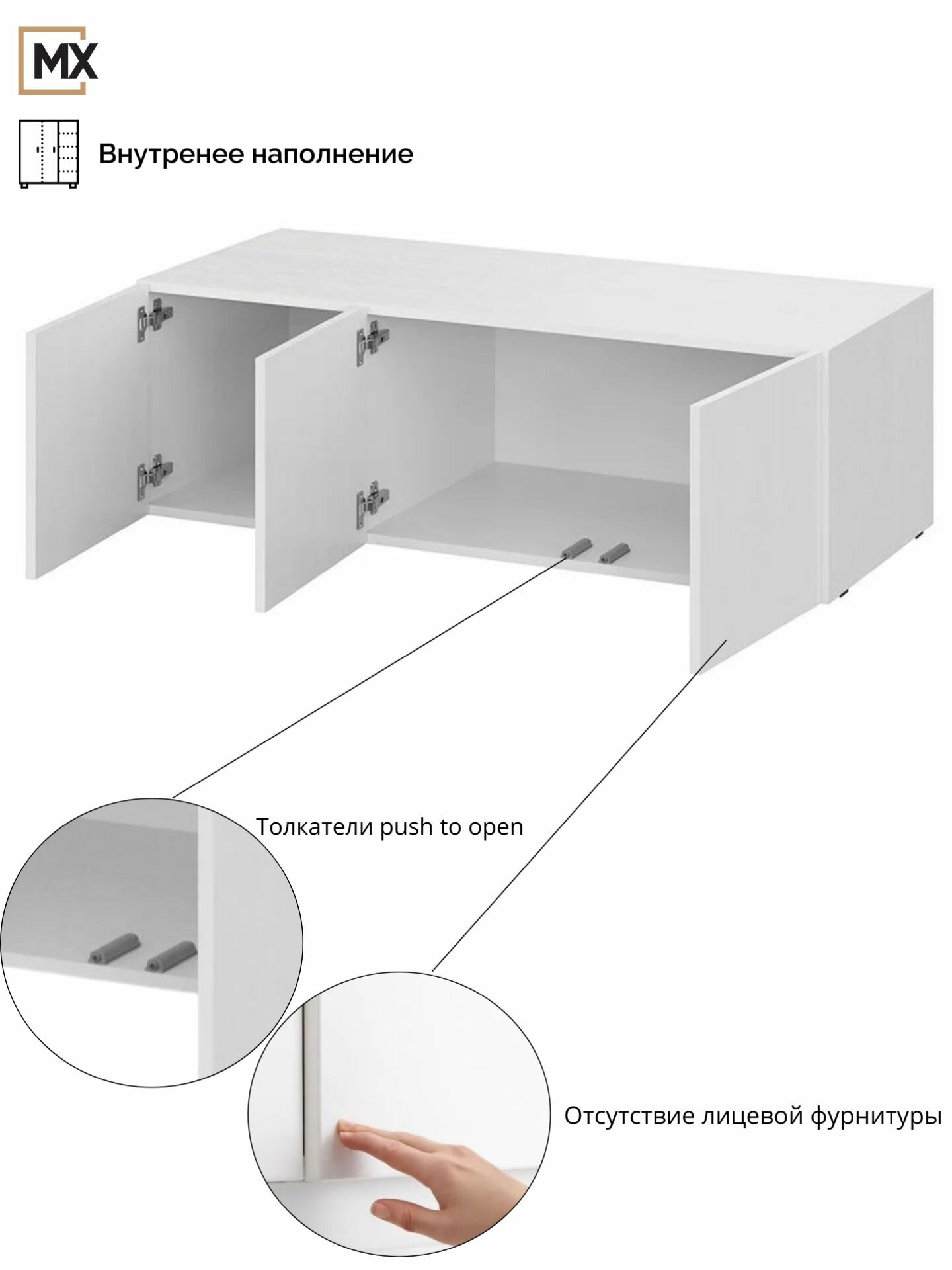 MX

Внутренее наполнение

Толкатели push to open

Отсутствие лицевой фурнитуры