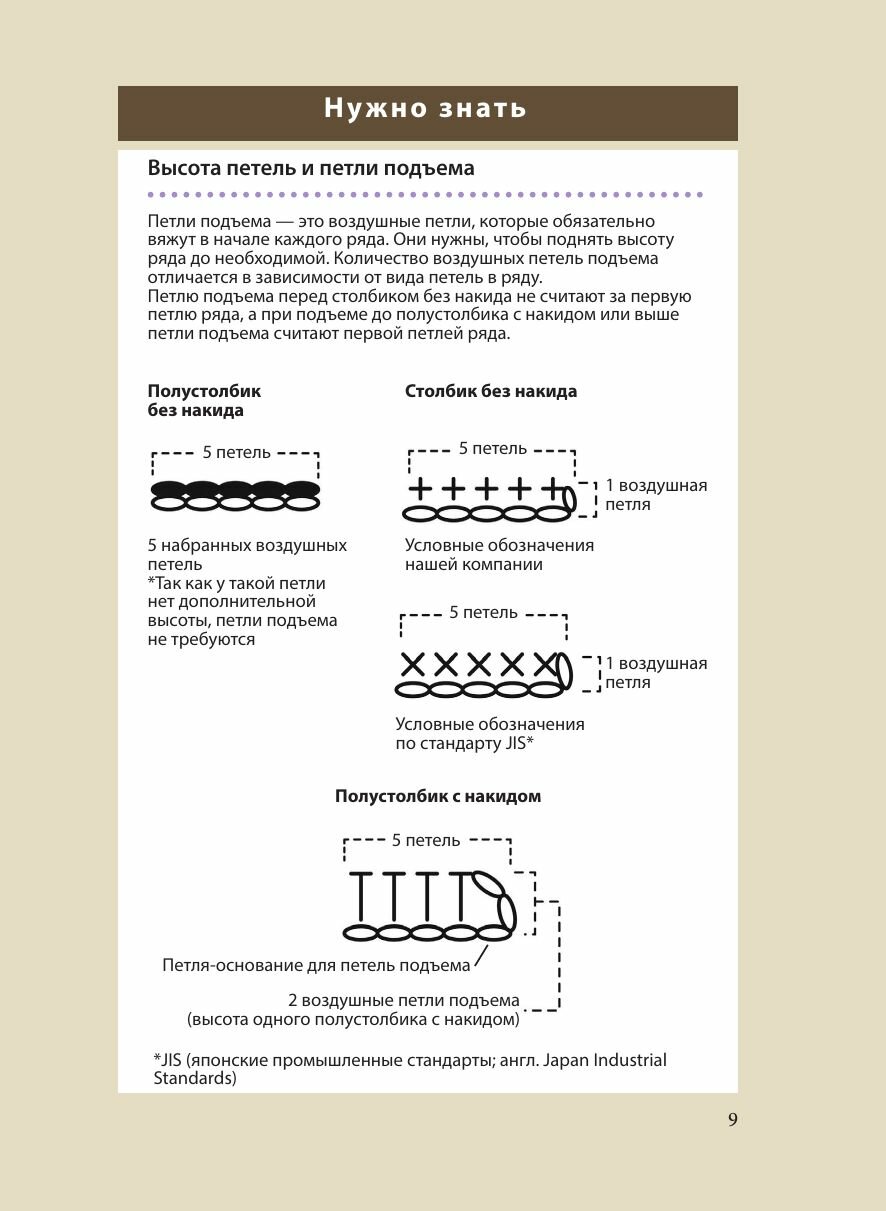 Нужно знать

Высота петель и петли подъема

Петли подъема — это воздушные петли, которые обязательно вяжут в начале каждого ряда. Они нужны, чтобы поднять высоту ряда до необходимой. Количество воздушных петель подъема отличается в зависимости от вида петель в ряду.
Петлю подъема перед столбиком без накида не считают за первую петлю ряда, а при подъеме до полустолбика с накидом или выше петли подъема считают первой петлей ряда.

Полустолбик без накида

5 петель

5 набранных воздушных петель
*Так как у такой петли нет дополнительной высоты, петли подъема не требуются

Столбик без накида

5 петель

1 воздушная петля

Условные обозначения нашей компании

5 петель

1 воздушная петля

Условные обозначения по стандарту JIS*

Полустолбик с накидом

5 петель

Петля-основание для петель подъема

2 воздушные петли подъема (высота одного полустолбика с накидом)

*JIS (японские промышленные стандарты; англ. Japan Industrial Standards)

9