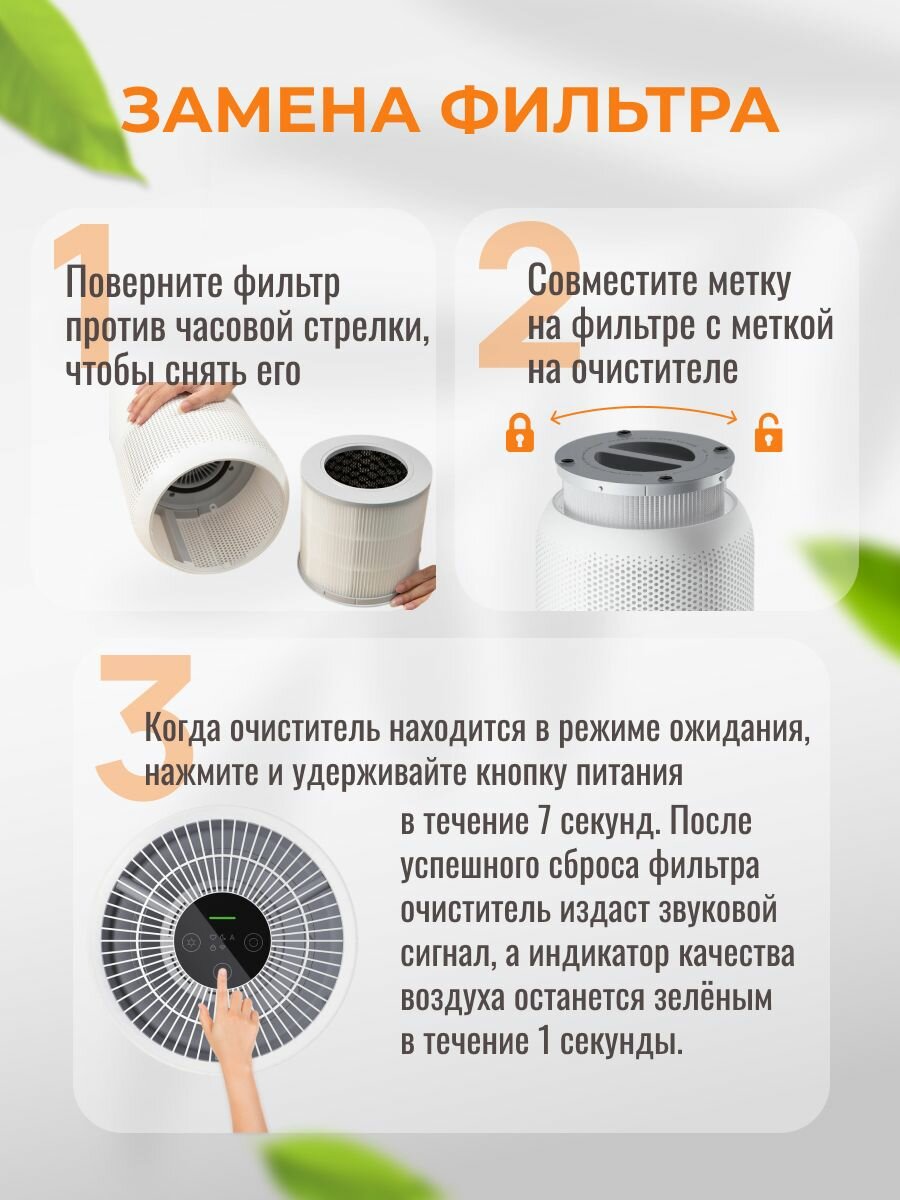 ЗАМЕНА ФИЛЬТРА

1

Поверните фильтр против часовой стрелки, чтобы снять его

2

Совместите метку на фильтре с меткой на очистителе

3

Когда очиститель находится в режиме ожидания, нажмите и удерживайте кнопку питания в течение 7 секунд. После успешного сброса фильтра очиститель издаст звуковой сигнал, а индикатор качества воздуха останется зелёным в течение 1 секунды.