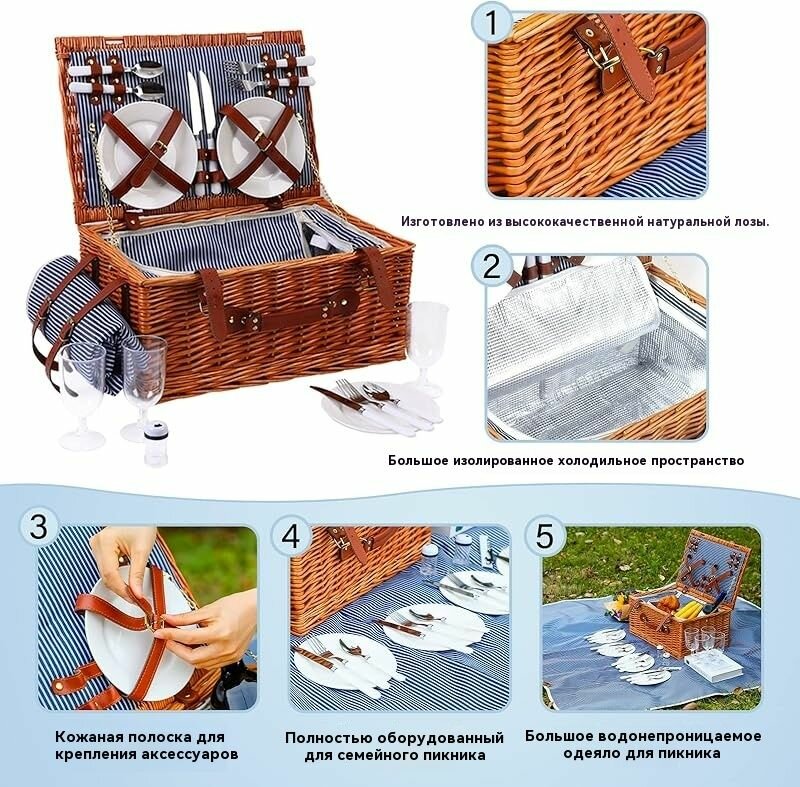 1

Изготовлено из высококачественной натуральной лозы.

2

Большое изолированное холодильное пространство

3

Кожаная полоска для крепления аксессуаров

4

Полностью оборудованный для семейного пикника

5

Большое водонепроницаемое одеяло для пикника