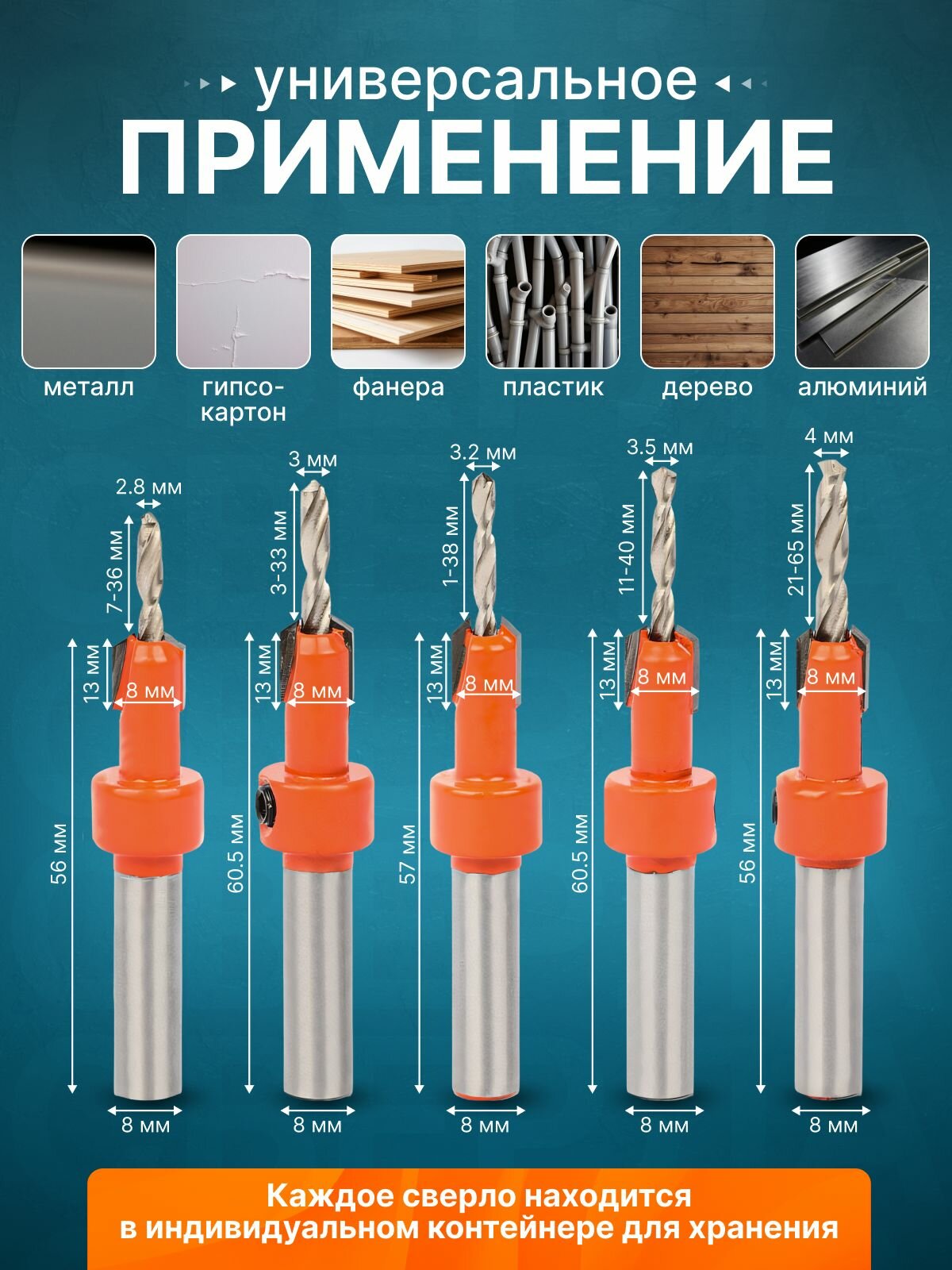 универсальное
ПРИМЕНЕНИЕ

металл
гипсо-картон
фанера
пластик
дерево
алюминий

2.8 мм
7-36 мм
13 мм
8 мм
56 мм
8 мм

3 мм
3-33 мм
13 мм
8 мм
60.5 мм
8 мм

3.2 мм
1-38 мм
13 мм
8 мм
57 мм
8 мм

3.5 мм
11-40 мм
13 мм
8 мм
60.5 мм
8 мм

4 мм
21-65 мм
13 мм
8 мм
56 мм
8 мм

Каждое сверло находится в индивидуальном контейнере для хранения