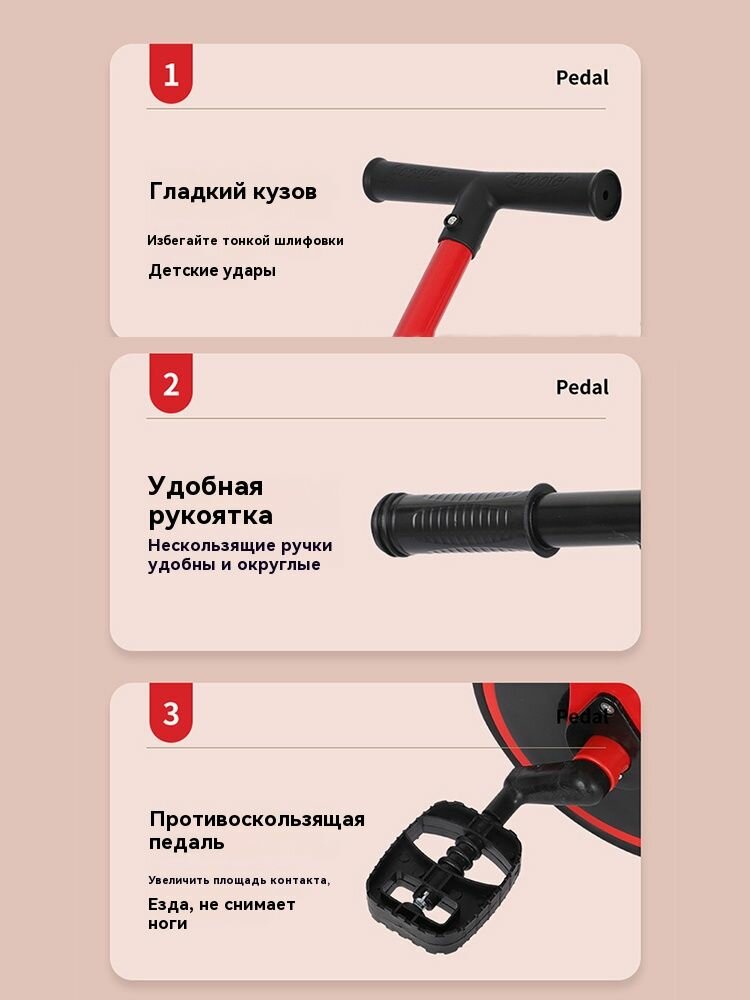 1

Pedal

Гладкий кузов

Избегайте тонкой шлифовки

Детские удары

2

Pedal

Удобная рукоятка

Нескользящие ручки удобны и округлые

3

Pedal

Противоскользящая педаль

Увеличить площадь контакта,

Езда, не снимает ноги