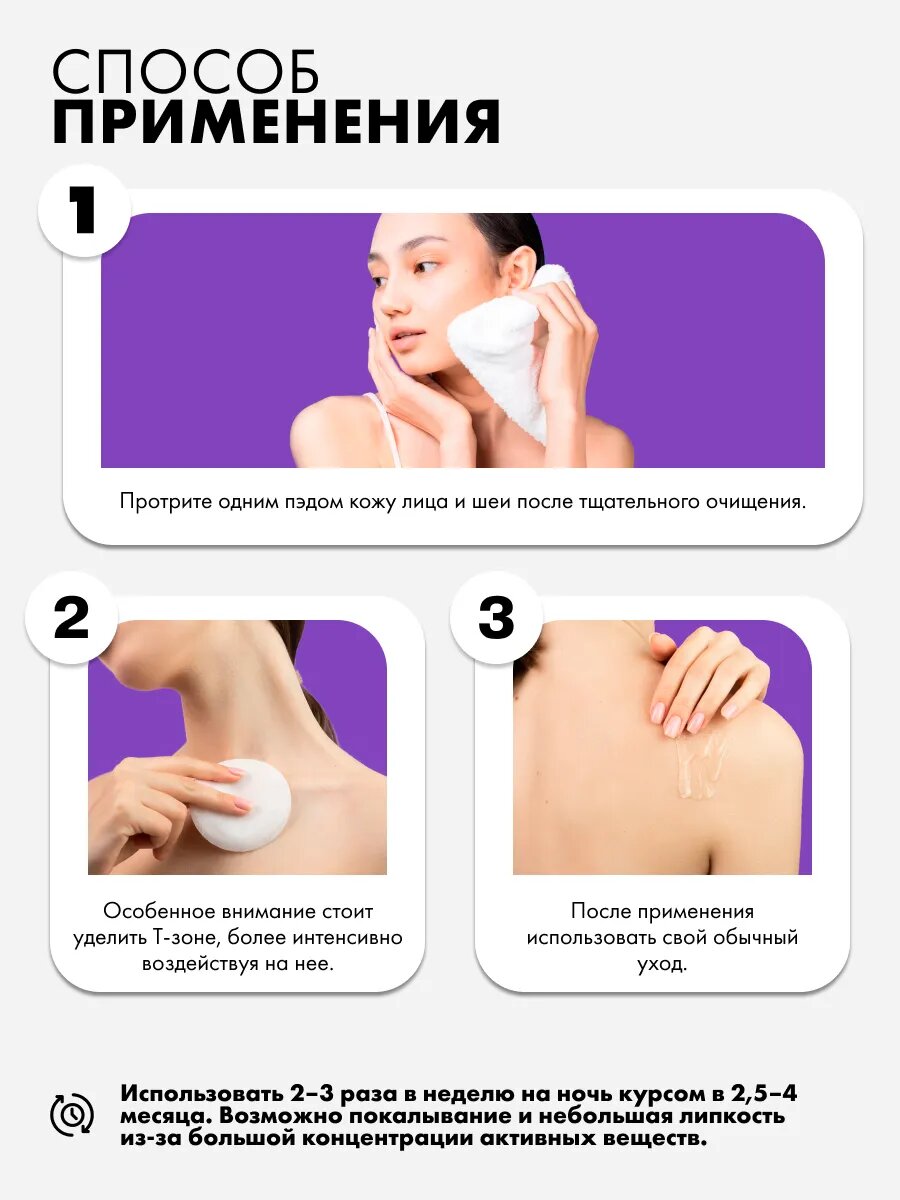 СПОСОБ
ПРИМЕНЕНИЯ

1

Протрите одним пэдом кожу лица и шеи после тщательного очищения.

2

Особенное внимание стоит уделить Т-зоне, более интенсивно воздействуя на нее.

3

После применения использовать свой обычный уход.

Использовать 2–3 раза в неделю на ночь курсом в 2,5–4 месяца. Возможно покалывание и небольшая липкость из-за большой концентрации активных веществ.