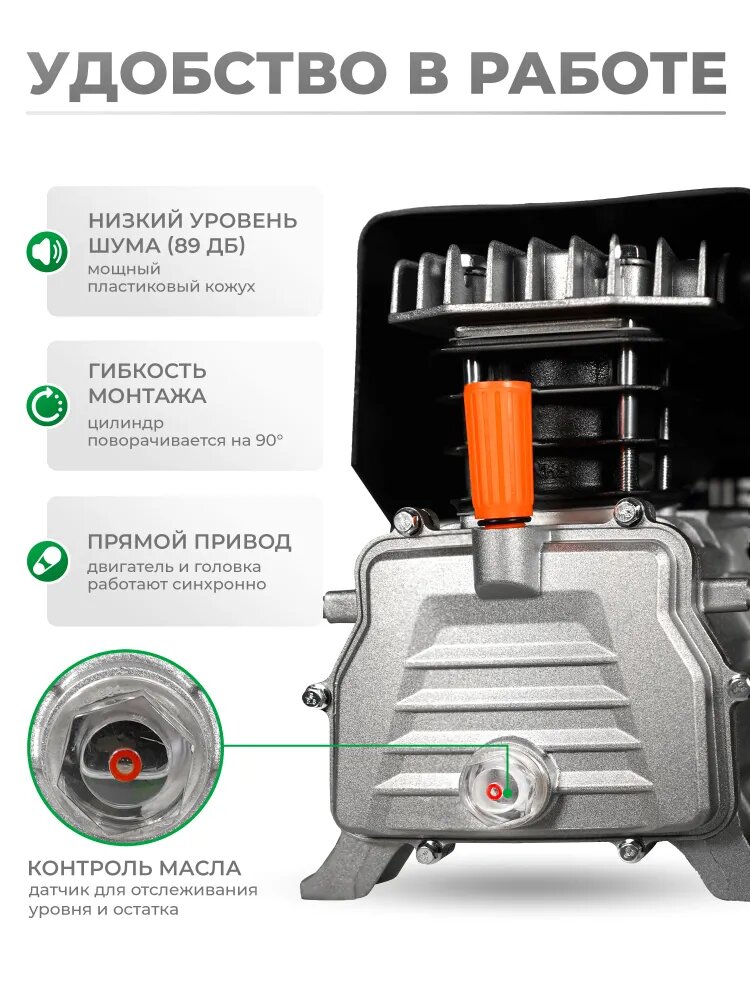 УДОБСТВО В РАБОТЕ

НИЗКИЙ УРОВЕНЬ ШУМА (89 ДБ)
мощный пластиковый кожух

ГИБКОСТЬ МОНТАЖА
цилиндр поворачивается на 90°

ПРЯМОЙ ПРИВОД
двигатель и головка работают синхронно

КОНТРОЛЬ МАСЛА
датчик для отслеживания уровня и остатка