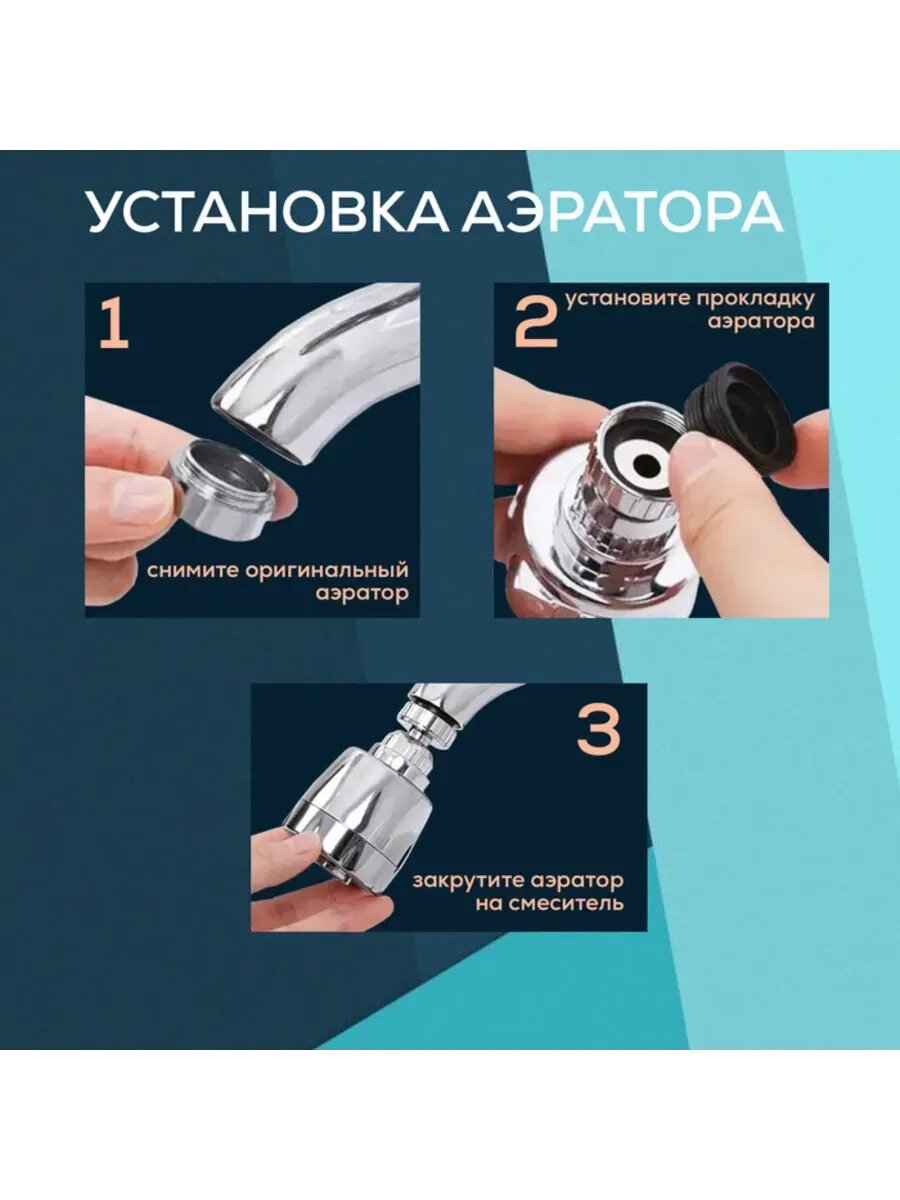 УСТАНОВКА АЭРАТОРА

1

снимите оригинальный аэратор

2

установите прокладку аэратора

3

закрутите аэратор на смеситель