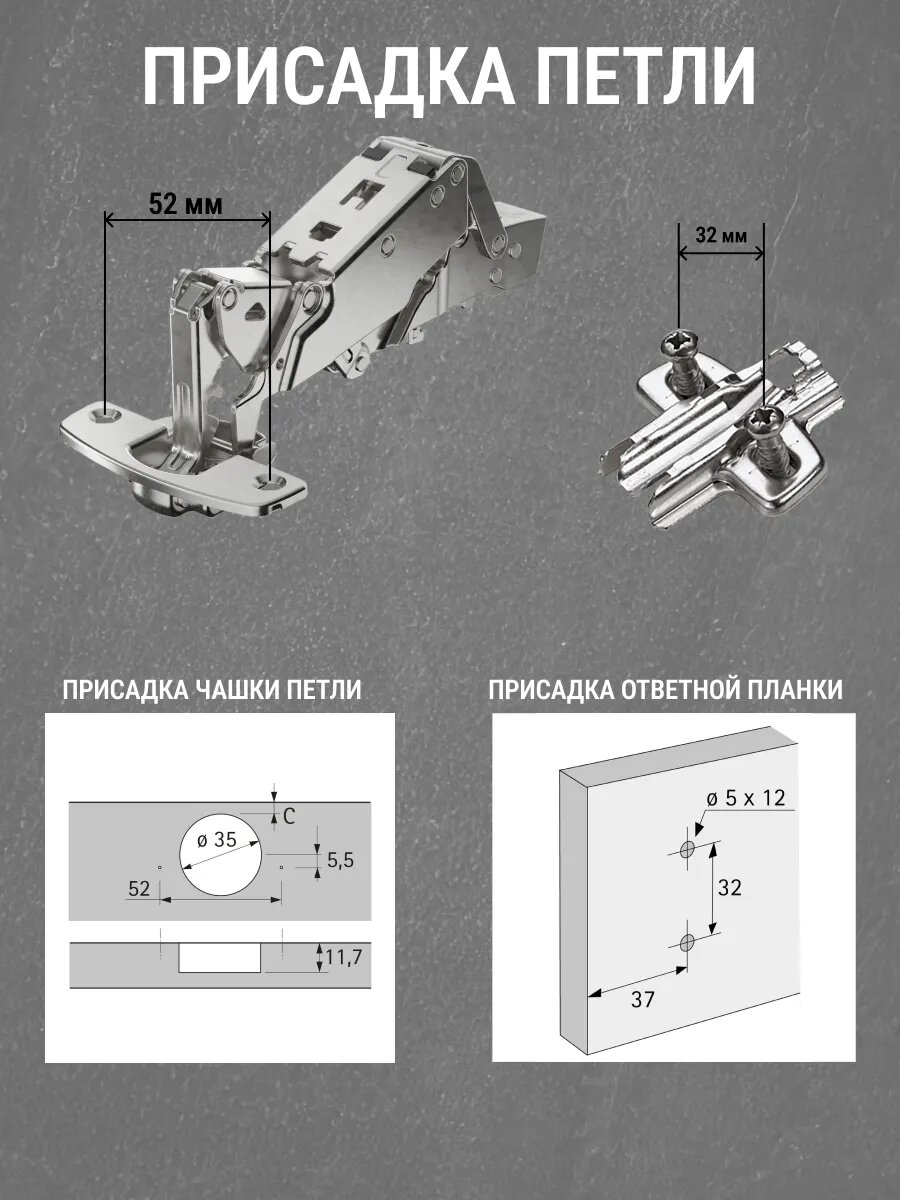 ПРИСАДКА ПЕТЛИ

52 мм

32 мм

ПРИСАДКА ЧАШКИ ПЕТЛИ

C

ø 35

5,5

52

11,7

ПРИСАДКА ОТВЕТНОЙ ПЛАНКИ

ø 5 x 12

32

37