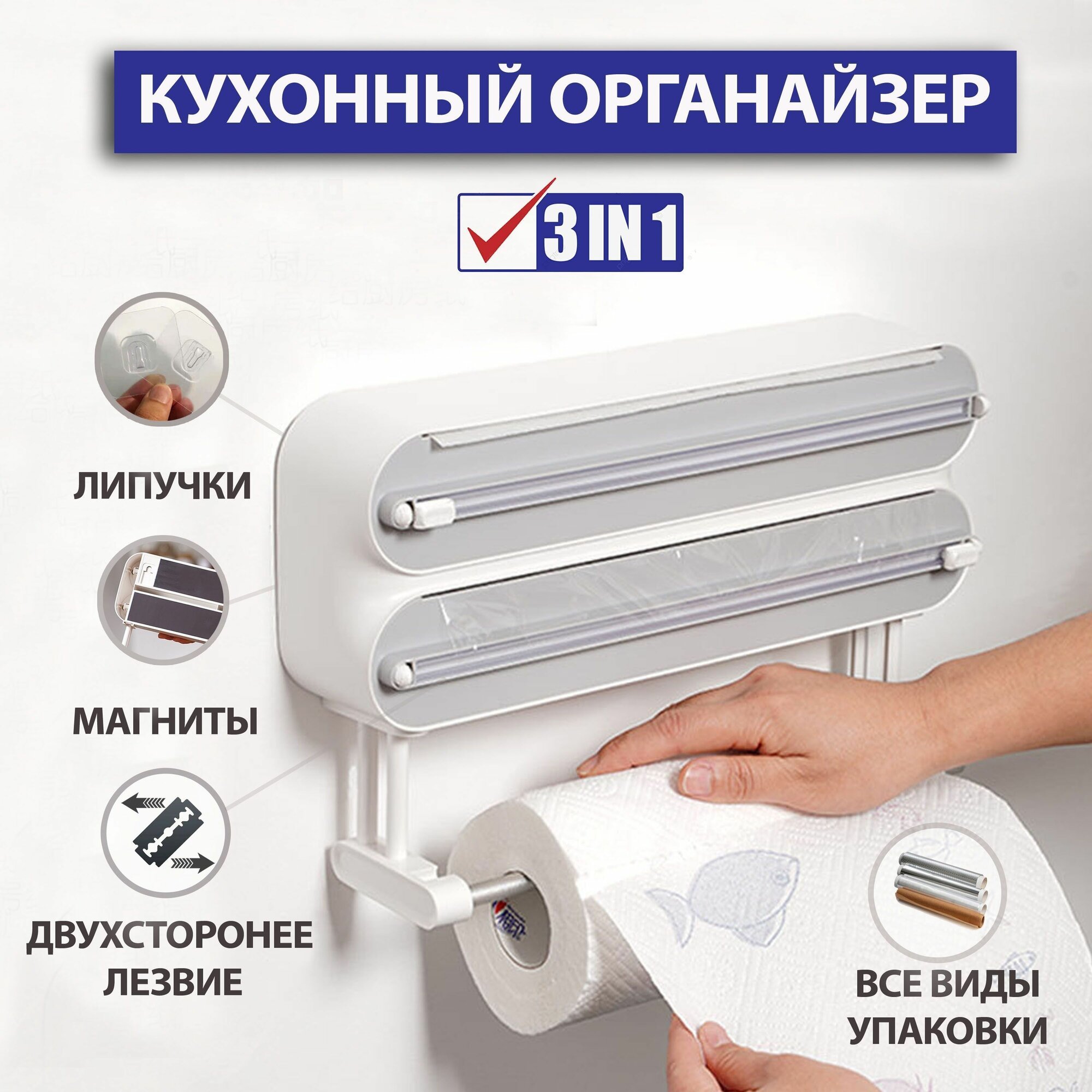 КУХОННЫЙ ОРГАНАЙЗЕР

3 IN 1

ЛИПУЧКИ

МАГНИТЫ

ДВУХСТОРОНЕЕ ЛЕЗВИЕ

ВСЕ ВИДЫ УПАКОВКИ