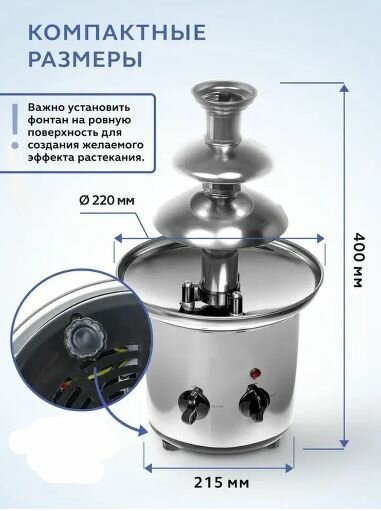 КОМПАКТНЫЕ РАЗМЕРЫ

Важно установить фонтан на ровную поверхность для создания желаемого эффекта растекания.

Ø 220 мм

400 мм

215 мм