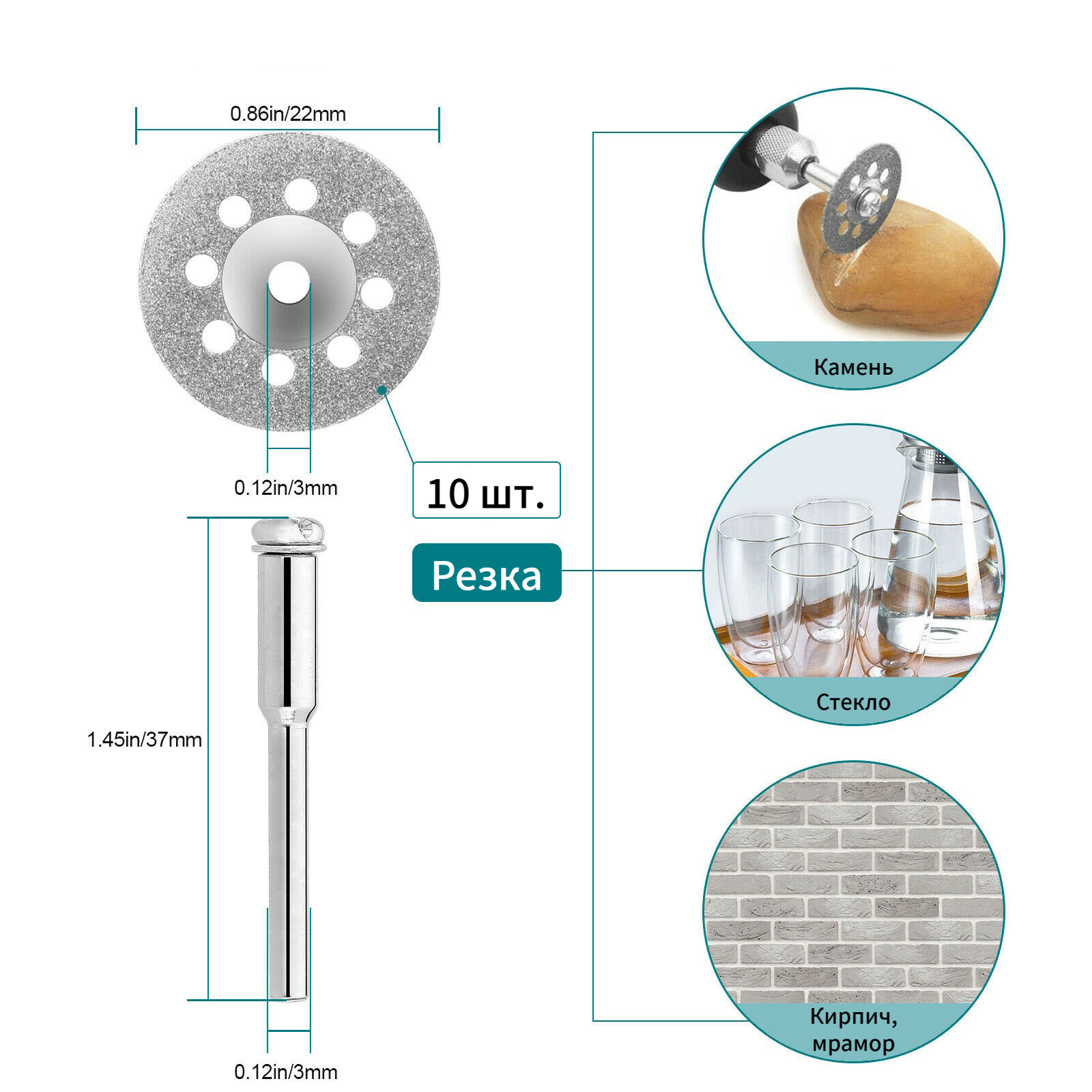 0.86in/22mm

0.12in/3mm

10 шт.

Резка

1.45in/37mm

0.12in/3mm

Камень

Стекло

Кирпич, мрамор