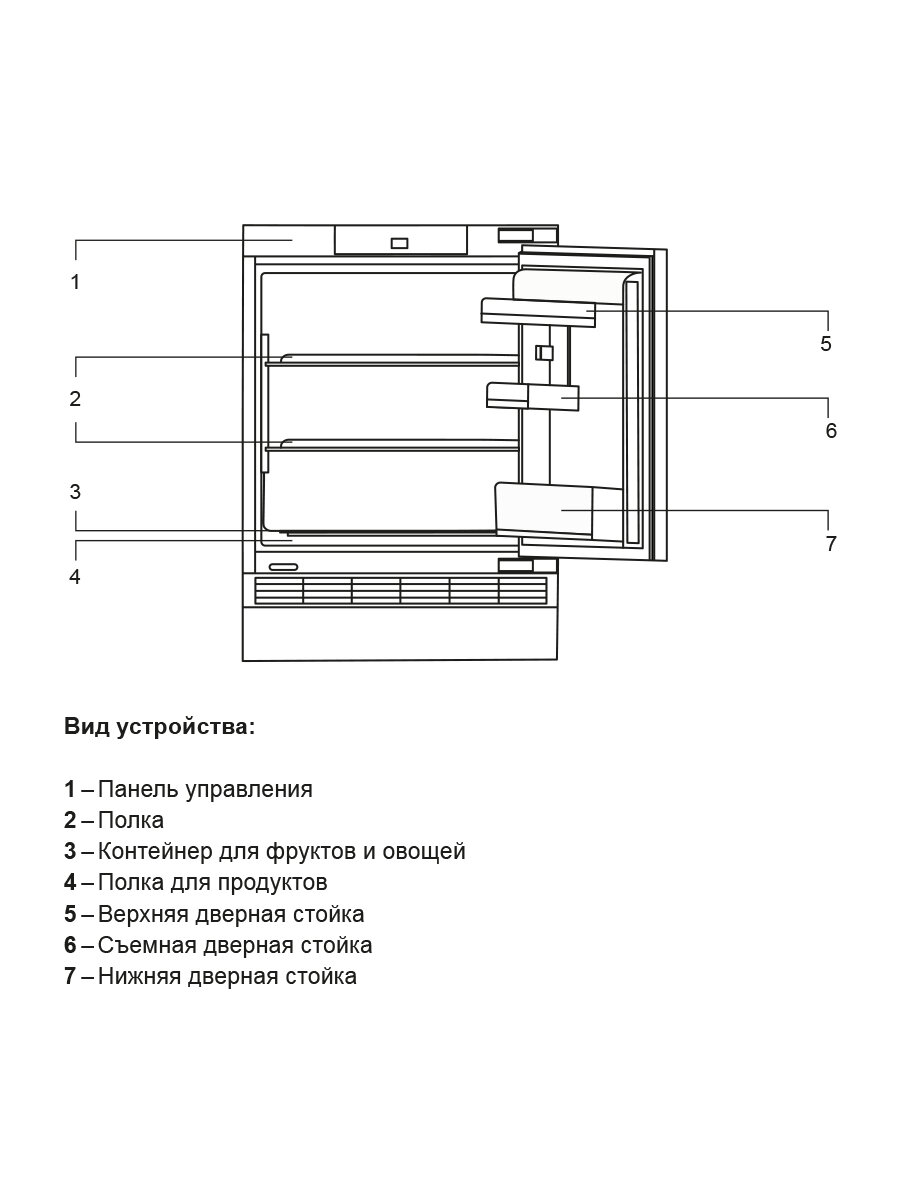 1

2

3

4

5

6

7

Вид устройства:

1 – Панель управления
2 – Полка
3 – Контейнер для фруктов и овощей
4 – Полка для продуктов
5 – Верхняя дверная стойка
6 – Съемная дверная стойка
7 – Нижняя дверная стойка