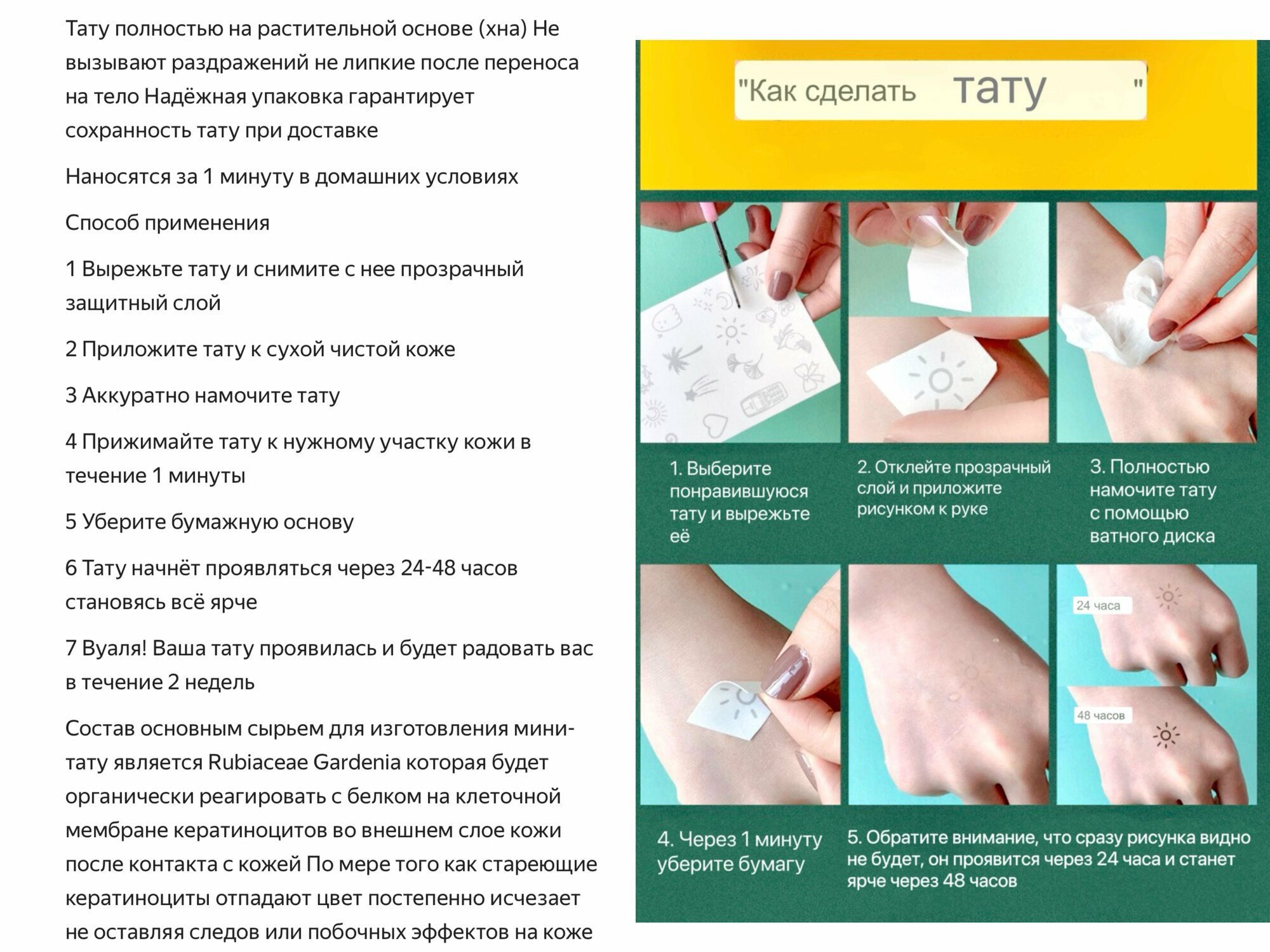 Тату полностью на растительной основе (хна) Не вызывают раздражений не липкие после переноса на тело Надёжная упаковка гарантирует сохранность тату при доставке

Наносятся за 1 минуту в домашних условиях

Способ применения

1 Вырежьте тату и снимите с нее прозрачный защитный слой

2 Приложите тату к сухой чистой коже

3 Аккуратно намочите тату

4 Прижимайте тату к нужному участку кожи в течение 1 минуты

5 Уберите бумажную основу

6 Тату начнёт проявляться через 24-48 часов становясь всё ярче

7 Вуаля! Ваша тату проявилась и будет радовать вас в течение 2 недель

Состав основным сырьем для изготовления мини-тату является Rubiaceae Gardenia которая будет органически реагировать с белком на клеточной мембране кератиноцитов во внешнем слое кожи после контакта с кожей По мере того как стареющие кератиноциты отпадают цвет постепенно исчезает не оставляя следов или побочных эффектов на коже

"Как сделать тату "

1. Выберите понравившуюся тату и вырежьте её

2. Отклейте прозрачный слой и приложите рисунком к руке

3. Полностью намочите тату с помощью ватного диска

24 часа

48 часов

4. Через 1 минуту уберите бумагу

5. Обратите внимание, что сразу рисунка видно не будет, он проявится через 24 часа и станет ярче через 48 часов