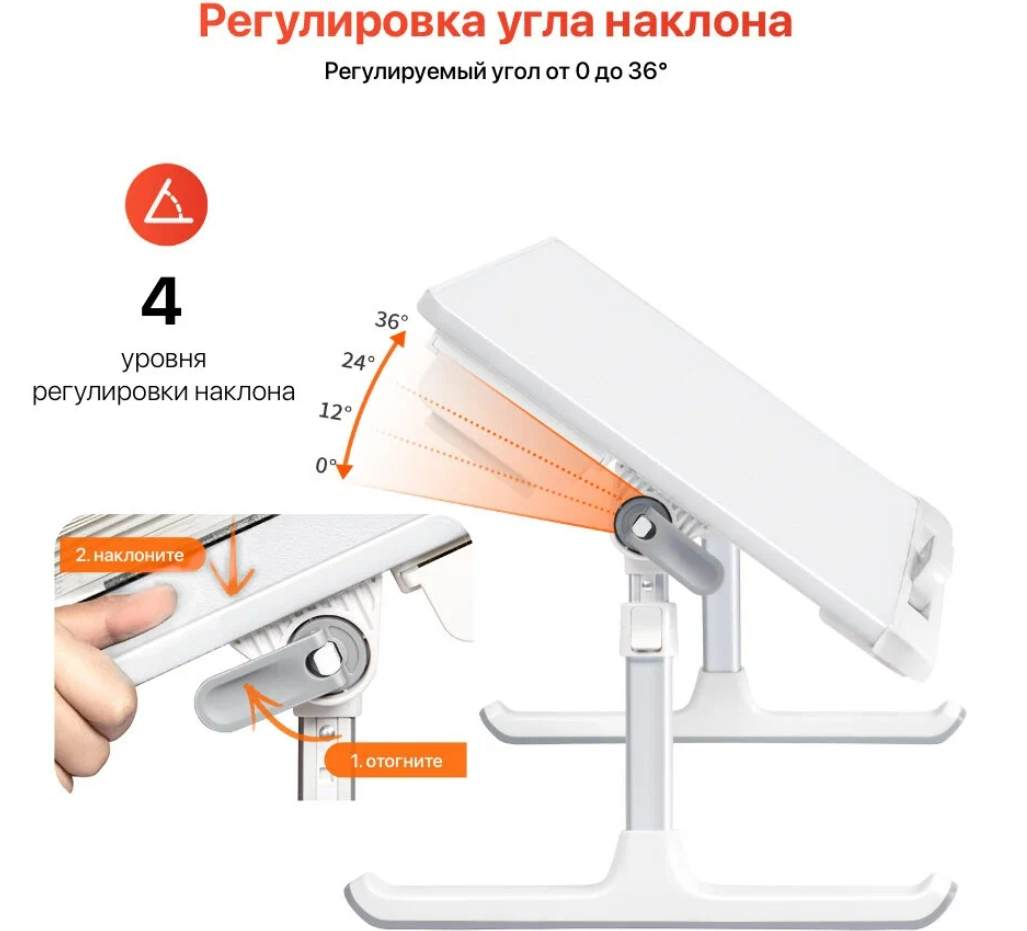 Регулировка угла наклона

Регулируемый угол от 0 до 36°

4

уровня регулировки наклона

36°
24°
12°
0°

2. наклоните

1. отогните