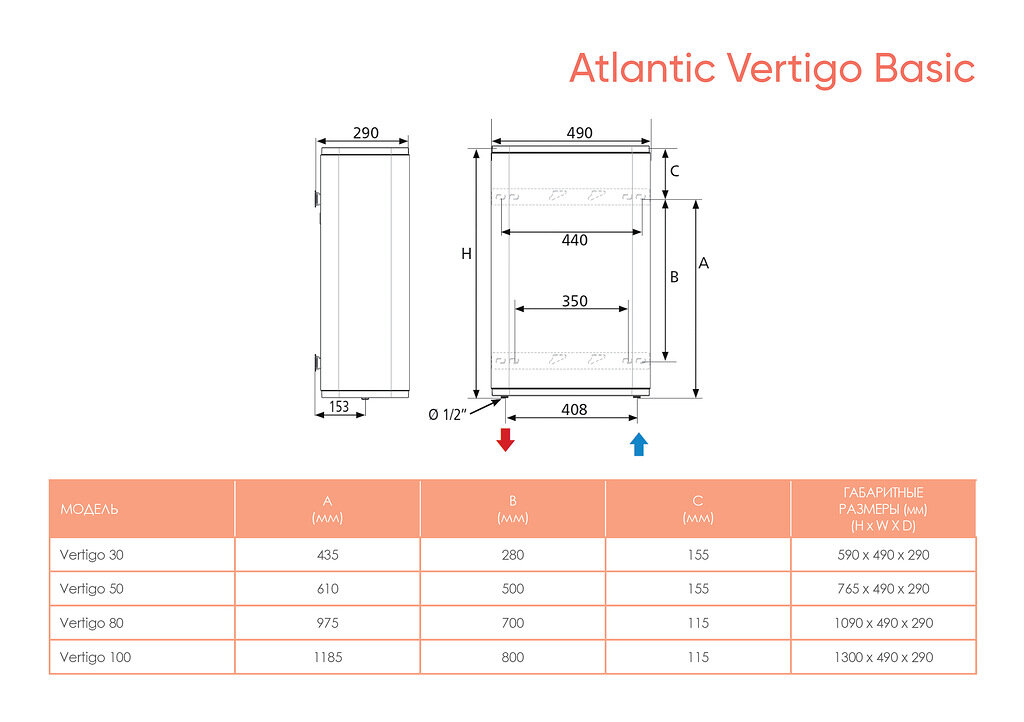 Atlantic Vertigo Basic

290

153

490

C

440

H

B

A

350

Ø 1/2"

408

| МОДЕЛЬ | A (мм) | B (мм) | C (мм) | ГАБАРИТНЫЕ РАЗМЕРЫ (мм) (H x W X D) |
|---|---|---|---|---|
| Vertigo 30 | 435 | 280 | 155 | 590 x 490 x 290 |
| Vertigo 50 | 610 | 500 | 155 | 765 x 490 x 290 |
| Vertigo 80 | 975 | 700 | 115 | 1090 x 490 x 290 |
| Vertigo 100 | 1185 | 800 | 115 | 1300 x 490 x 290 |