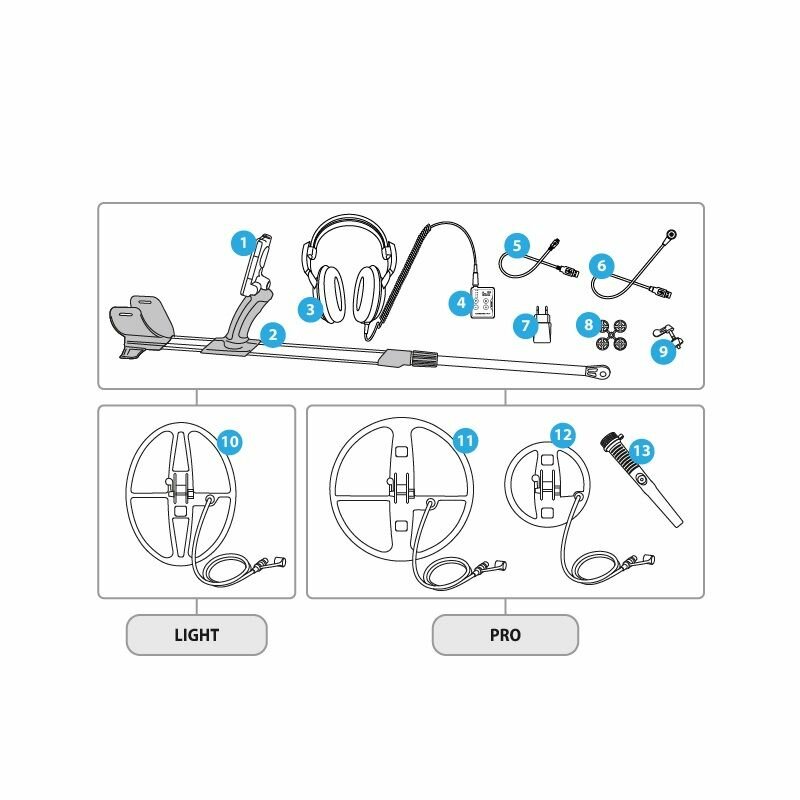 1
2
3
4
5
6
7
8
9
10
11
12
13
LIGHT
PRO