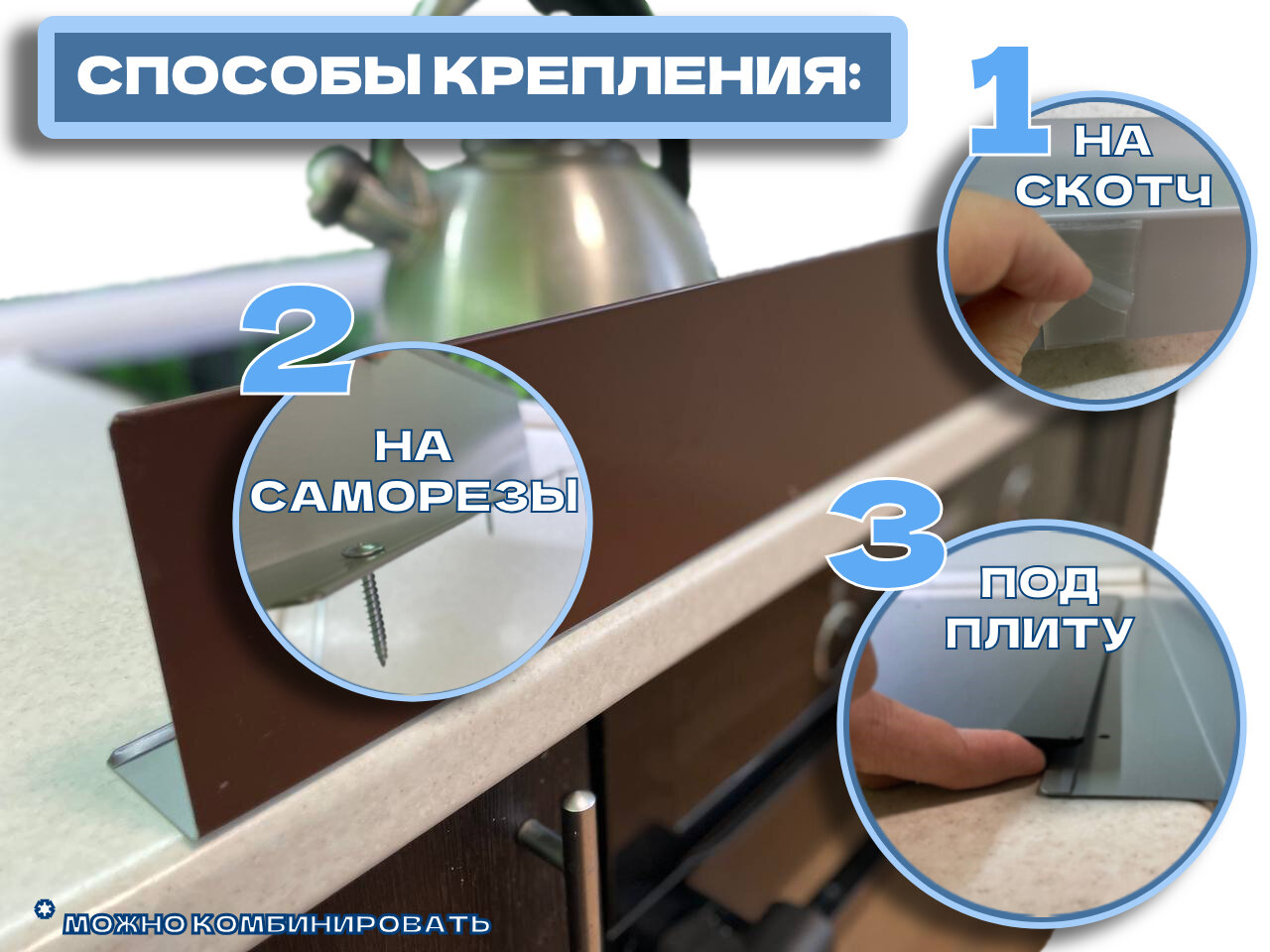 СПОСОБЫ КРЕПЛЕНИЯ:

1
НА СКОТЧ

2
НА САМОРЕЗЫ

3
ПОД ПЛИТУ

* МОЖНО КОМБИНИРОВАТЬ