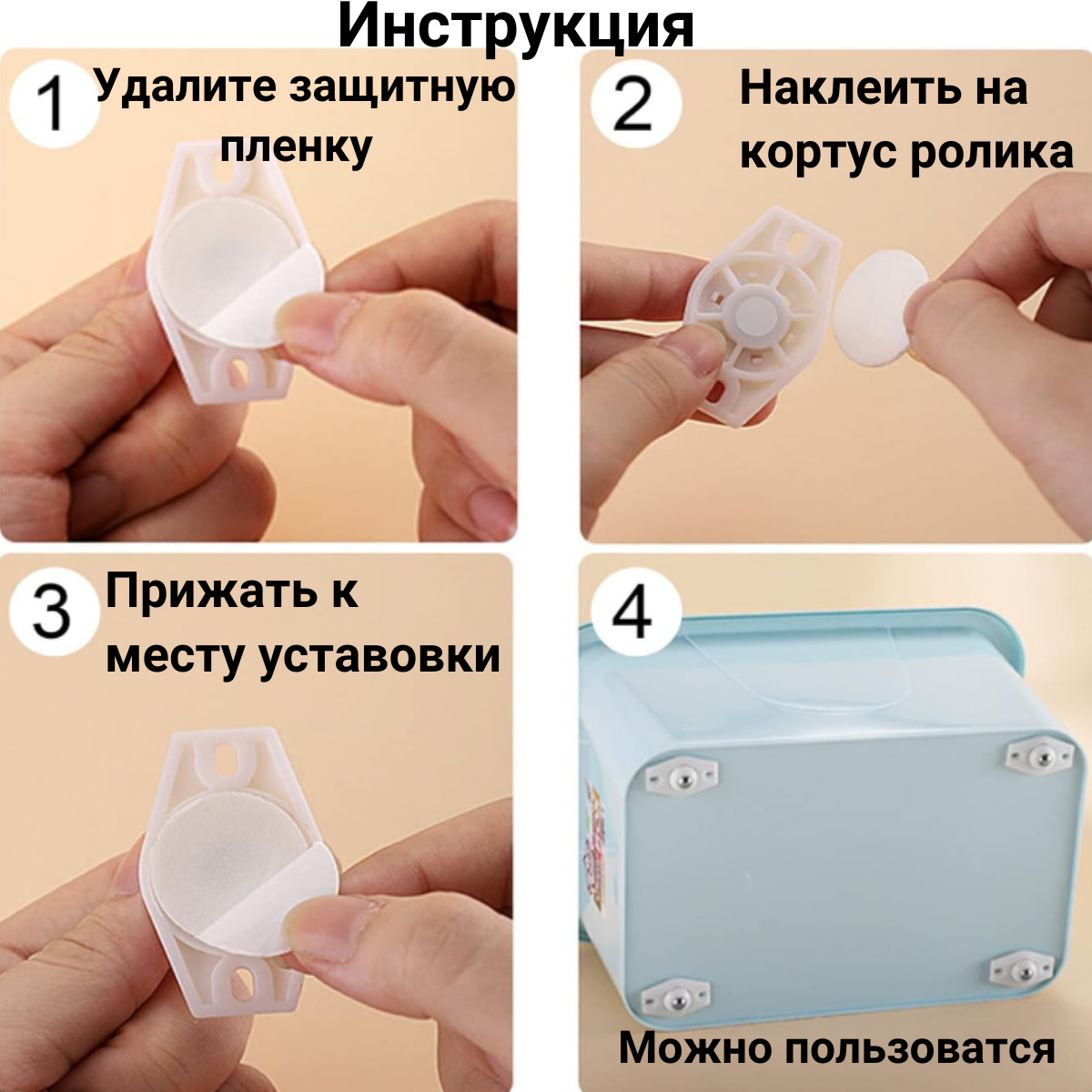 Инструкция

1 Удалите защитную пленку

2 Наклеить на кортус ролика

3 Прижать к месту уставовки

4

Можно пользоватся