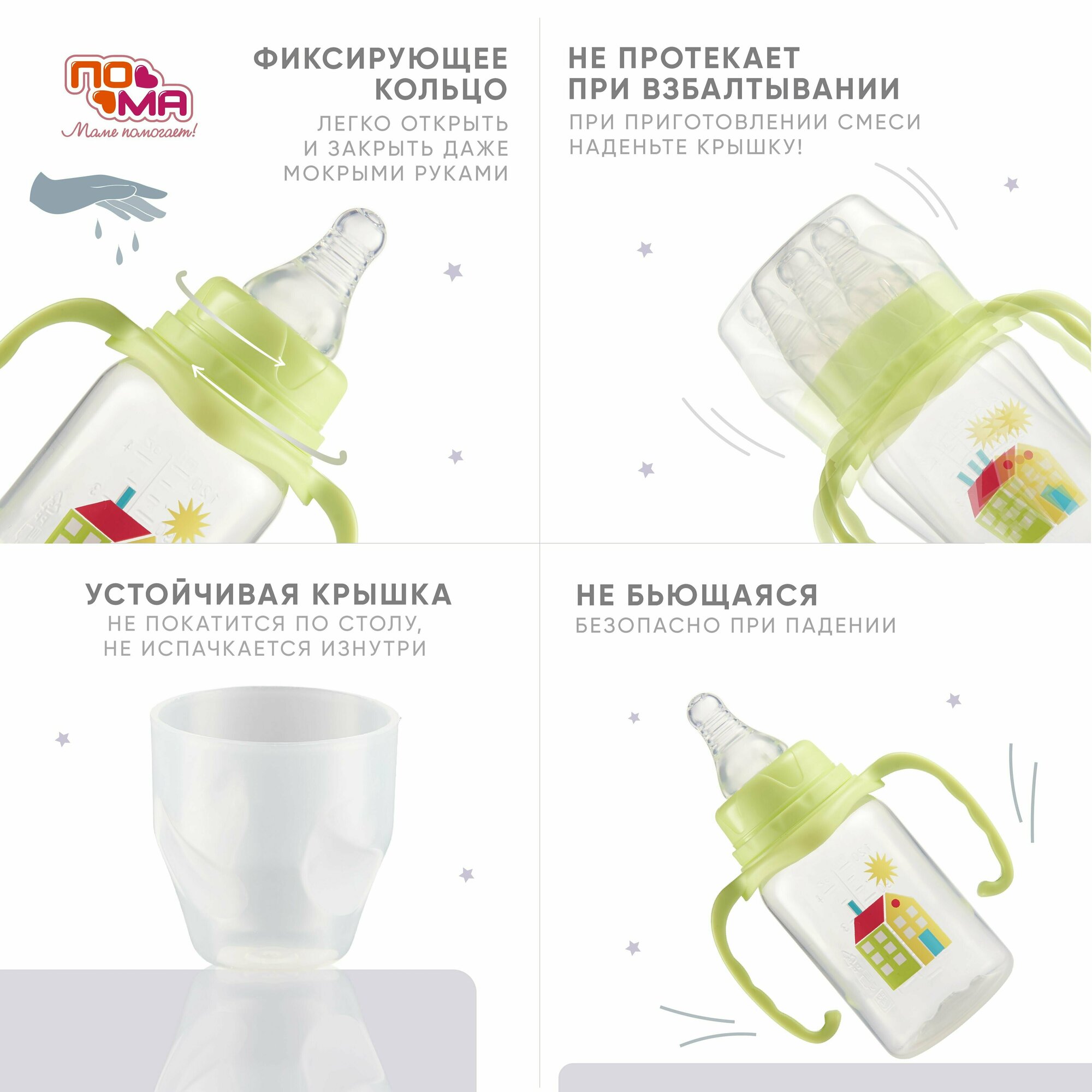 ПО МА
Маме помогает!

ФИКСИРУЮЩЕЕ КОЛЬЦО
ЛЕГКО ОТКРЫТЬ И ЗАКРЫТЬ ДАЖЕ МОКРЫМИ РУКАМИ

НЕ ПРОТЕКАЕТ ПРИ ВЗБАЛТЫВАНИИ
ПРИ ПРИГОТОВЛЕНИИ СМЕСИ НАДЕНЬТЕ КРЫШКУ!

УСТОЙЧИВАЯ КРЫШКА
НЕ ПОКАТИТСЯ ПО СТОЛУ, НЕ ИСПАЧКАЕТСЯ ИЗНУТРИ

НЕ БЬЮЩАЯСЯ
БЕЗОПАСНО ПРИ ПАДЕНИИ