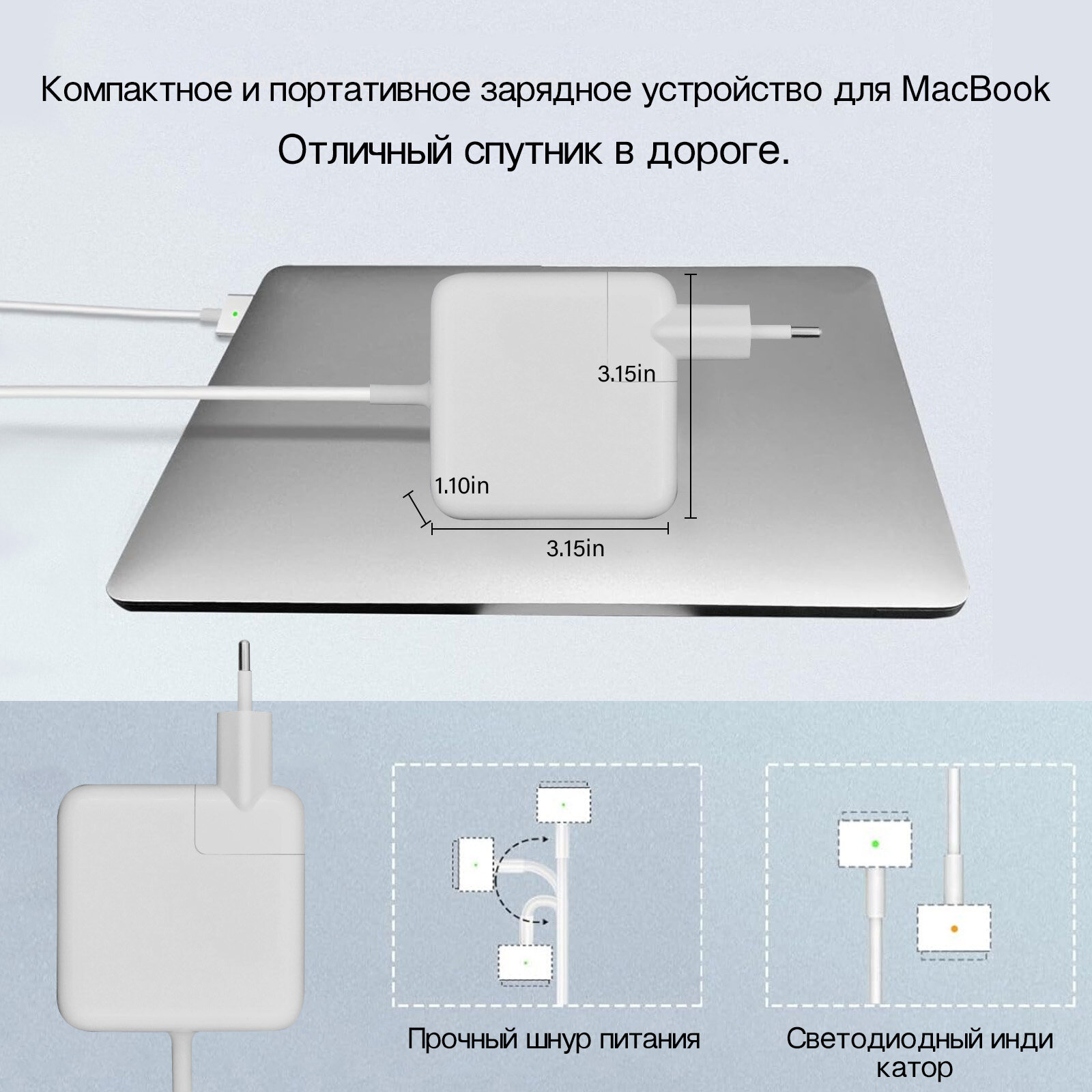 Компактное и портативное зарядное устройство для MacBook

Отличный спутник в дороге.

3.15in

1.10in

3.15in

Прочный шнур питания

Светодиодный инди катор