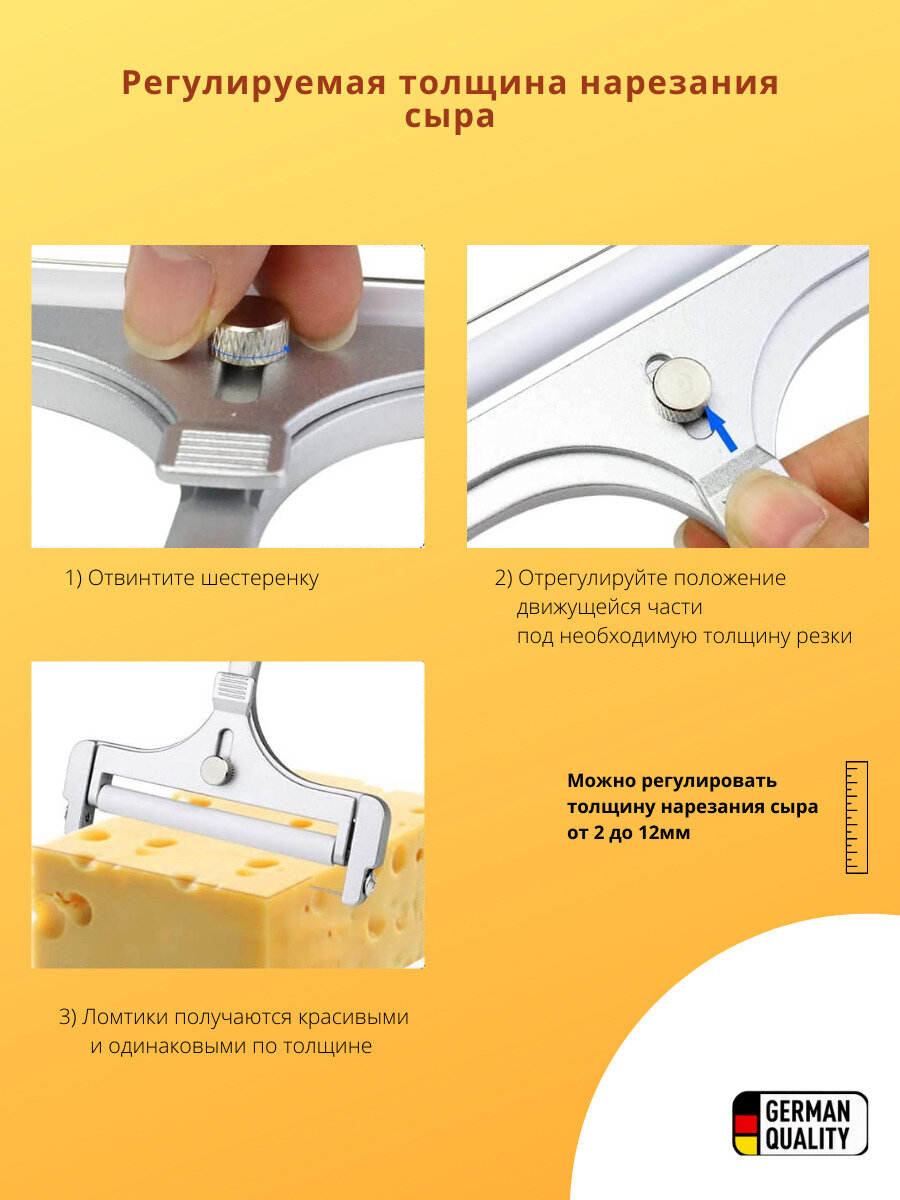 Регулируемая толщина нарезания сыра

1) Отвинтите шестеренку

2) Отрегулируйте положение движущейся части под необходимую толщину резки

Можно регулировать толщину нарезания сыра от 2 до 12мм

3) Ломтики получаются красивыми и одинаковыми по толщине

GERMAN QUALITY