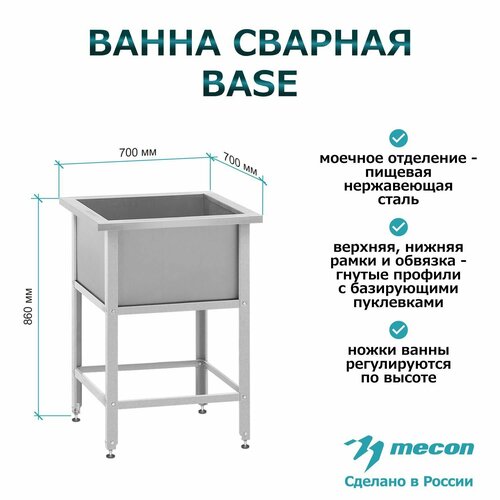 ВАННА СВАРНАЯ BASE

700 мм

700 мм

860 мм

моечное отделение - пищевая нержавеющая сталь

верхняя, нижняя рамки и обвязка - гнутые профили с базирующими пуклевками

ножки ванны регулируются по высоте

mecon

Сделано в России