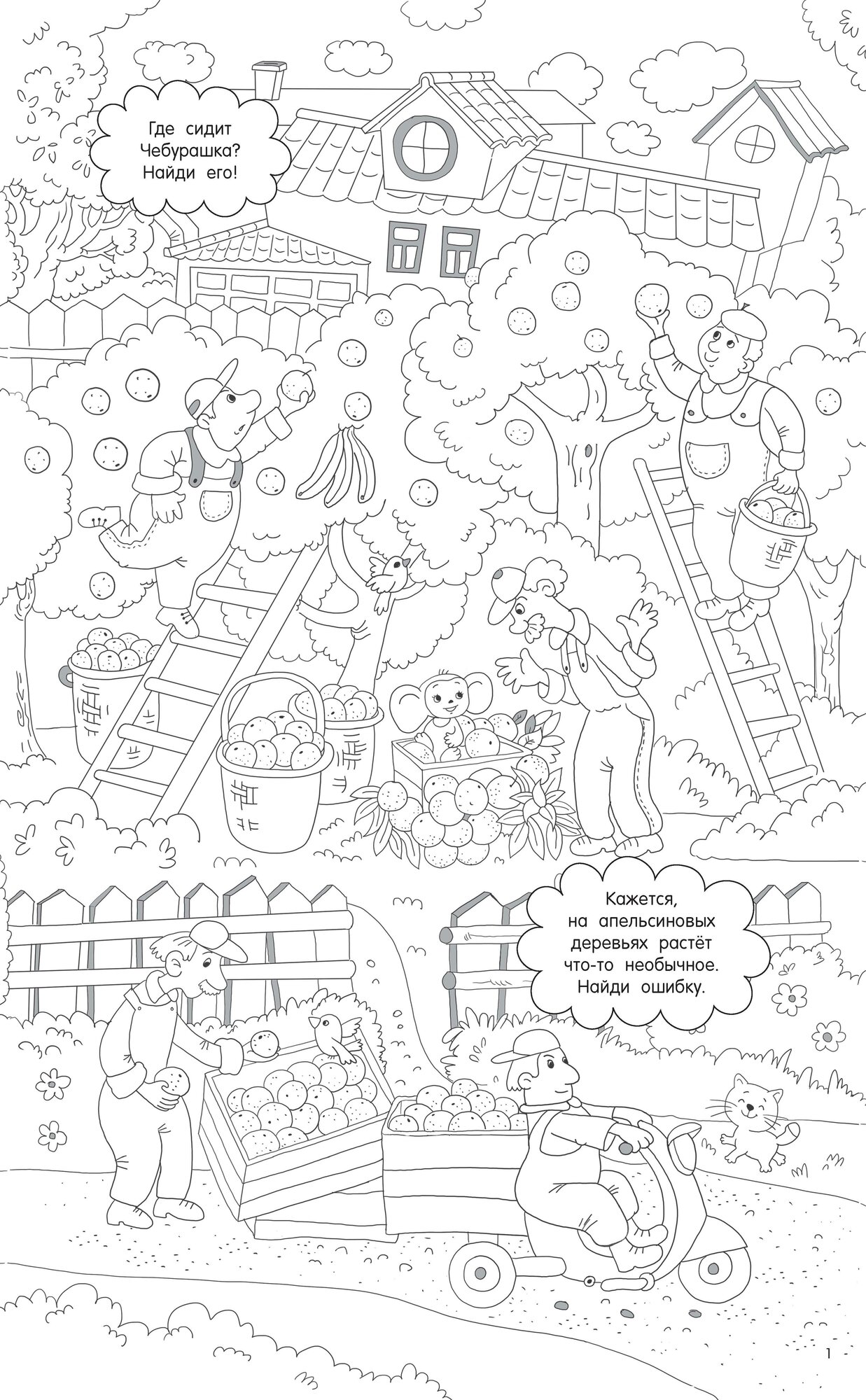 Где сидит Чебурашка? Найди его!

Кажется, на апельсиновых деревьях растёт что-то необычное. Найди ошибку.

1