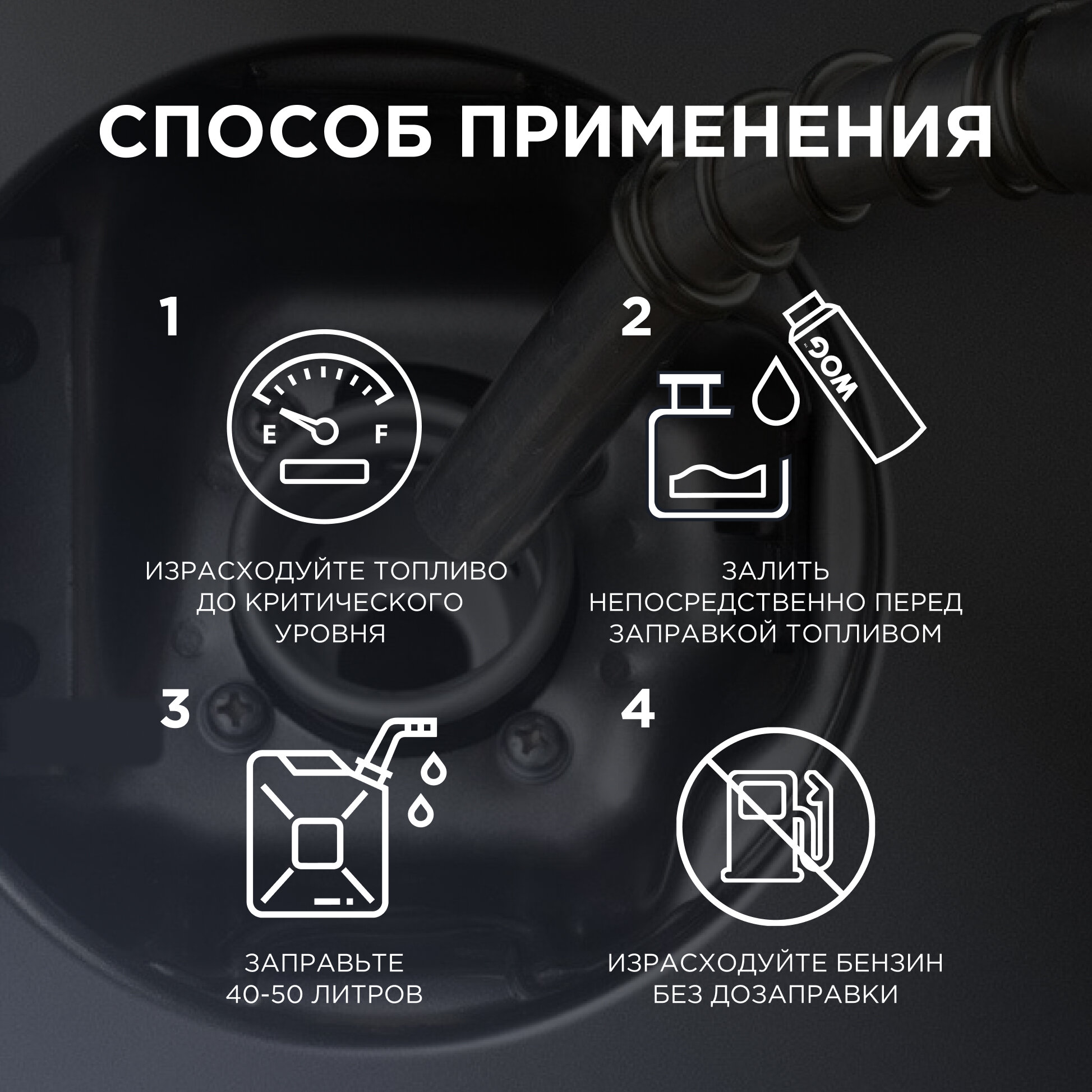 СПОСОБ ПРИМЕНЕНИЯ

1

E F

ИЗРАСХОДУЙТЕ ТОПЛИВО ДО КРИТИЧЕСКОГО УРОВНЯ

2

WOG

ЗАЛИТЬ НЕПОСРЕДСТВЕННО ПЕРЕД ЗАПРАВКОЙ ТОПЛИВОМ

3

ЗАПРАВЬТЕ 40-50 ЛИТРОВ

4

ИЗРАСХОДУЙТЕ БЕНЗИН БЕЗ ДОЗАПРАВКИ