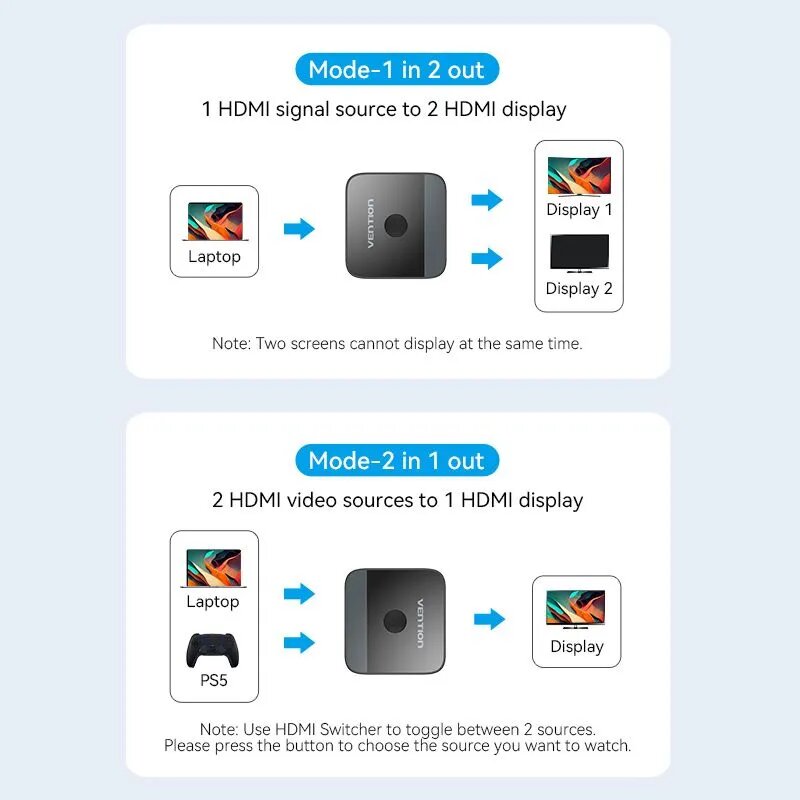 Mode-1 in 2 out

1 HDMI signal source to 2 HDMI display

Laptop

VENTION

Display 1

Display 2

Note: Two screens cannot display at the same time.

Mode-2 in 1 out

2 HDMI video sources to 1 HDMI display

Laptop

PS5

VENTION

Display

Note: Use HDMI Switcher to toggle between 2 sources. Please press the button to choose the source you want to watch.