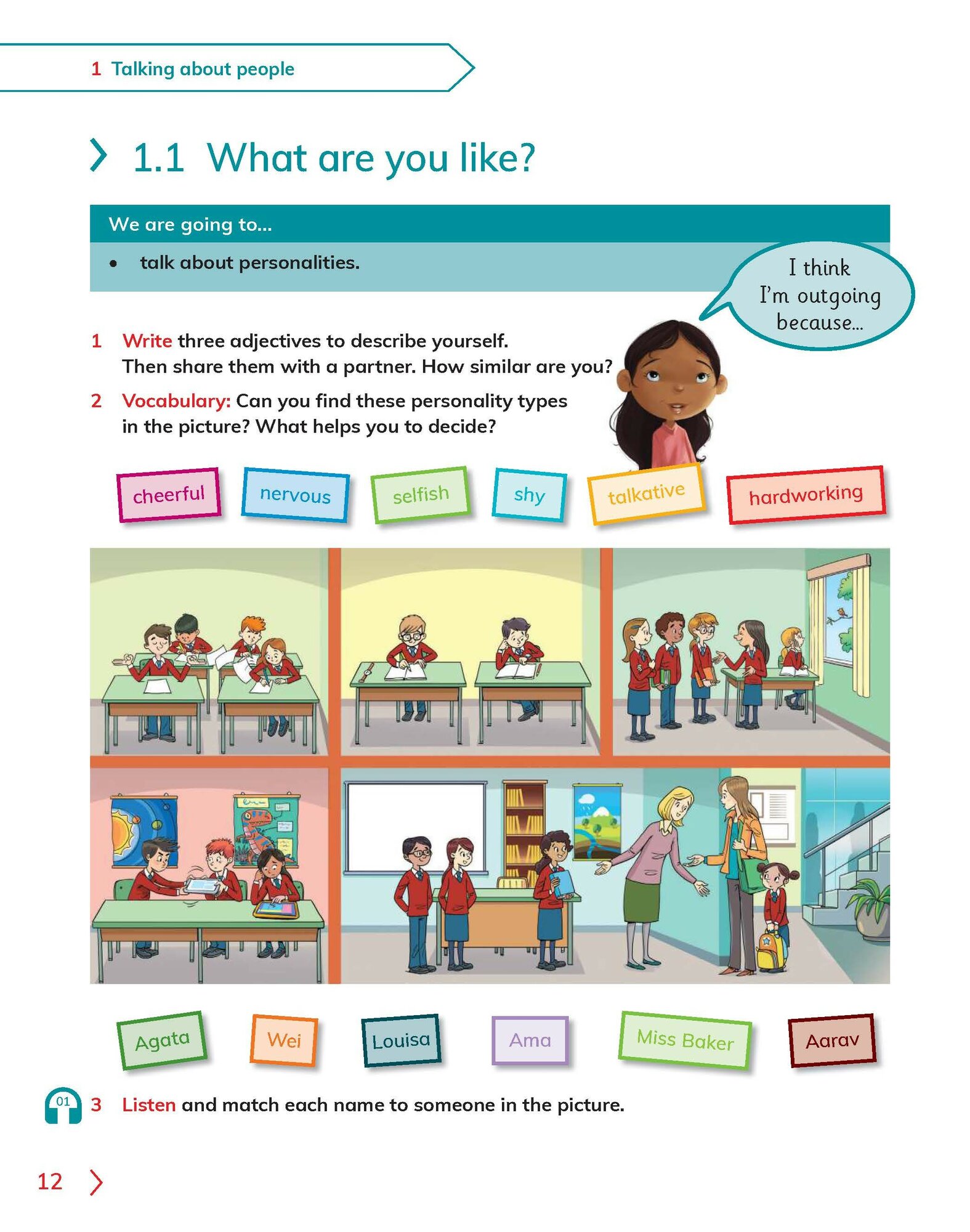 1 Talking about people

1.1 What are you like?

We are going to…

• talk about personalities.

I think I'm outgoing because…

1 Write three adjectives to describe yourself. Then share them with a partner. How similar are you?

2 Vocabulary: Can you find these personality types in the picture? What helps you to decide?

cheerful nervous selfish shy talkative hardworking

Agata Wei Louisa Ama Miss Baker Aarav

01

3 Listen and match each name to someone in the picture.

12