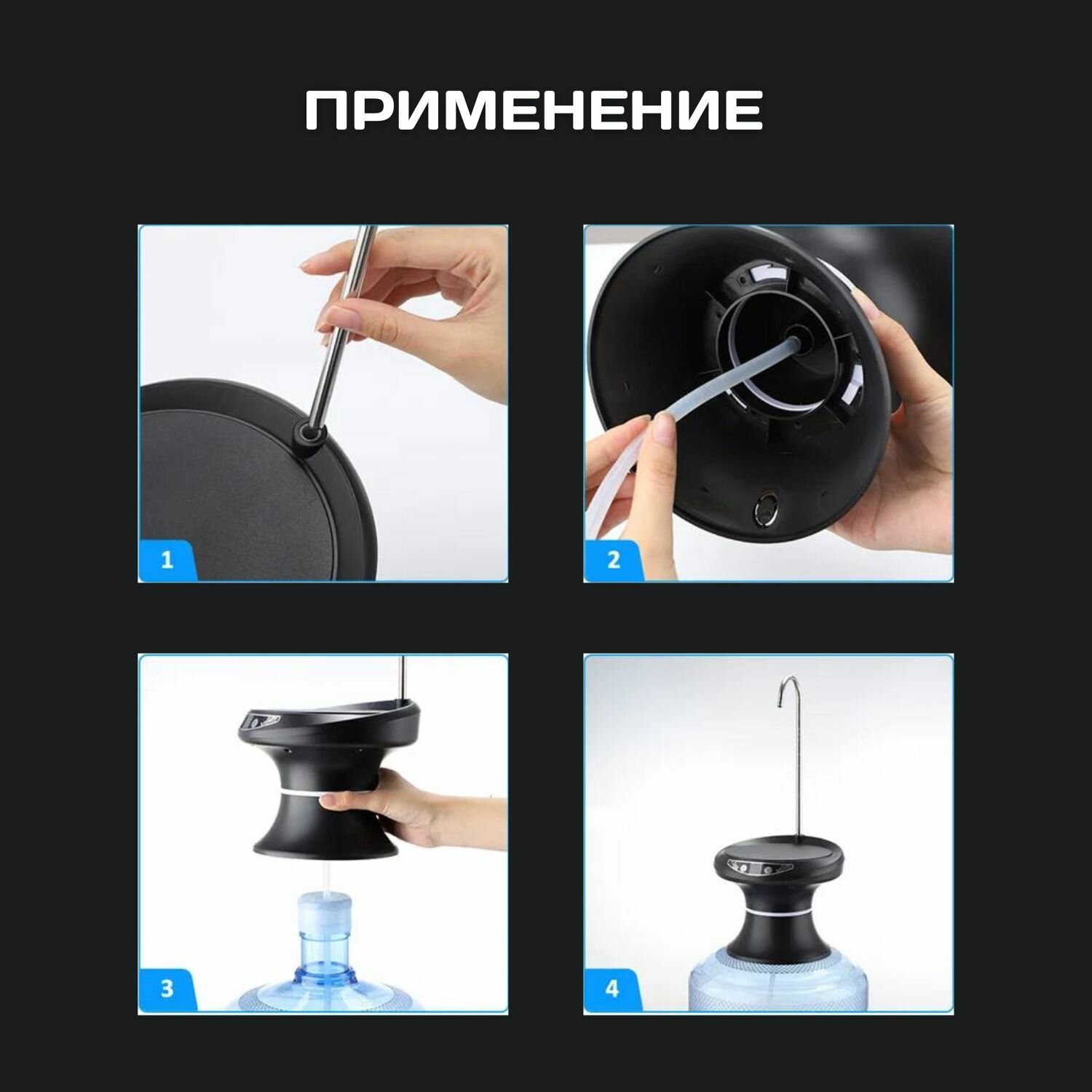 ПРИМЕНЕНИЕ

1

2

3

4