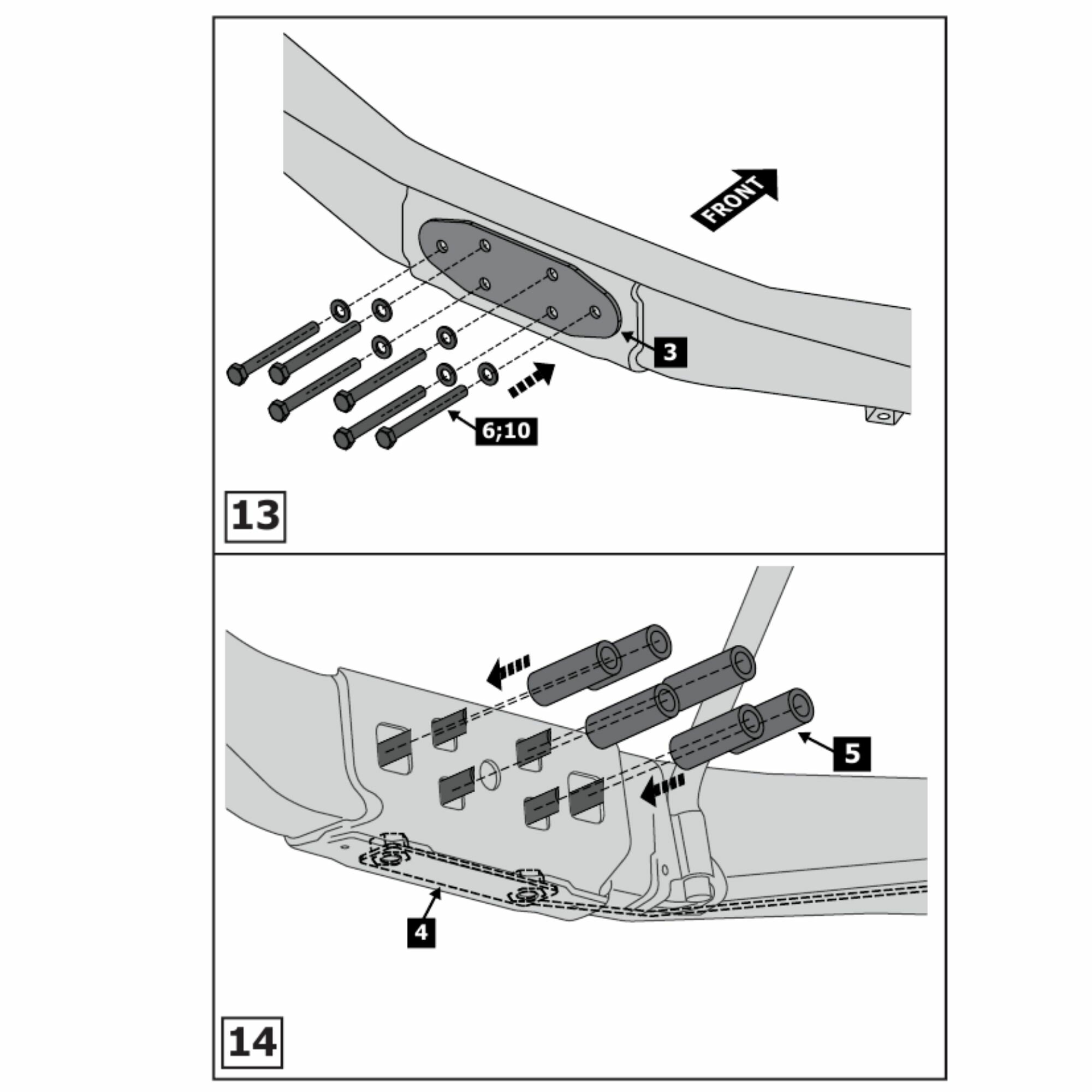 FRONT

3

6;10

13

5

4

14