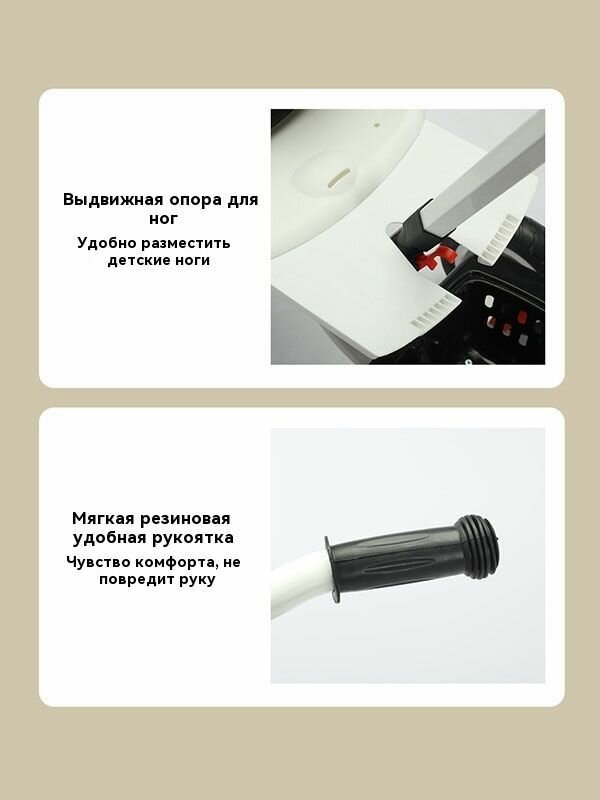 Выдвижная опора для ног

Удобно разместить детские ноги

Мягкая резиновая удобная рукоятка

Чувство комфорта, не повредит руку