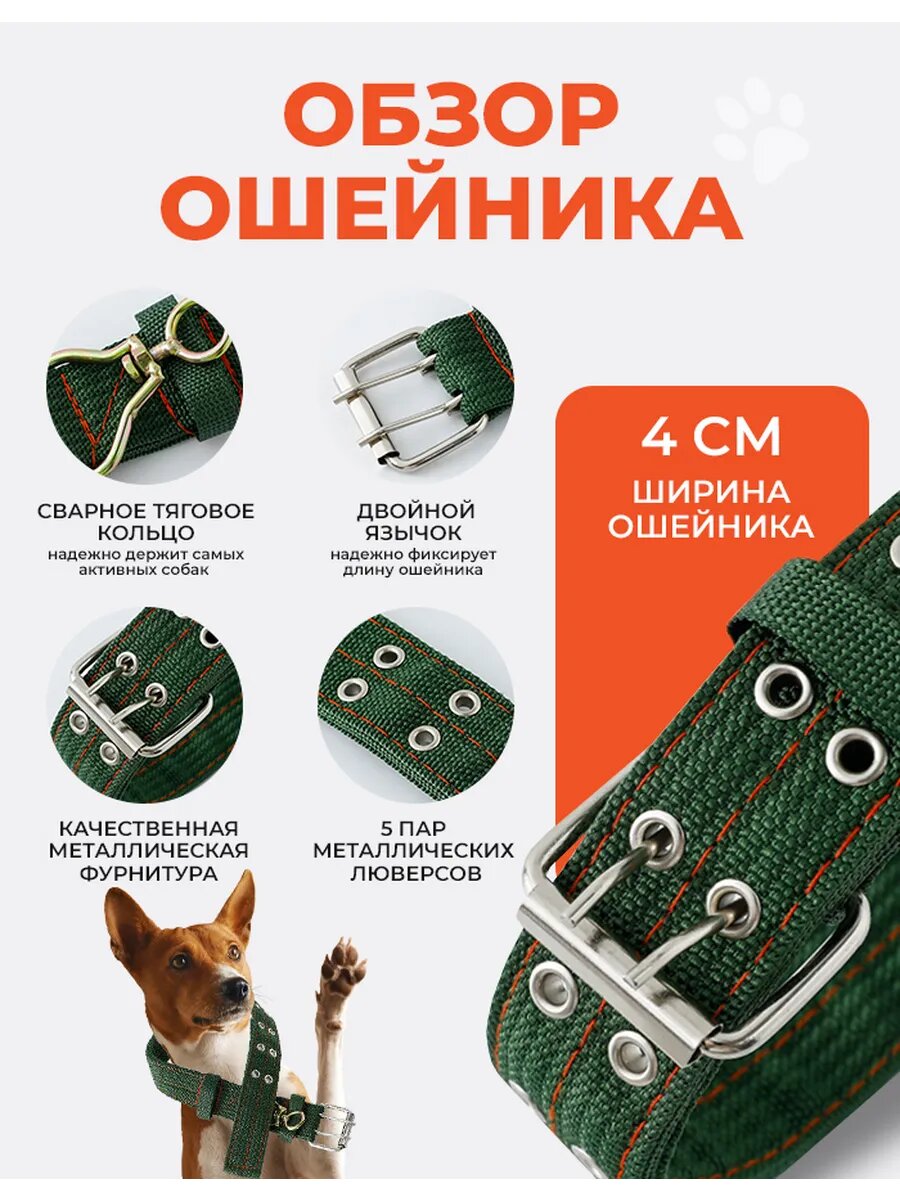 ОБЗОР ОШЕЙНИКА

СВАРНОЕ ТЯГОВОЕ КОЛЬЦО
надежно держит самых активных собак

ДВОЙНОЙ ЯЗЫЧОК
надежно фиксирует длину ошейника

4 СМ
ШИРИНА ОШЕЙНИКА

КАЧЕСТВЕННАЯ МЕТАЛЛИЧЕСКАЯ ФУРНИТУРА

5 ПАР МЕТАЛЛИЧЕСКИХ ЛЮВЕРСОВ