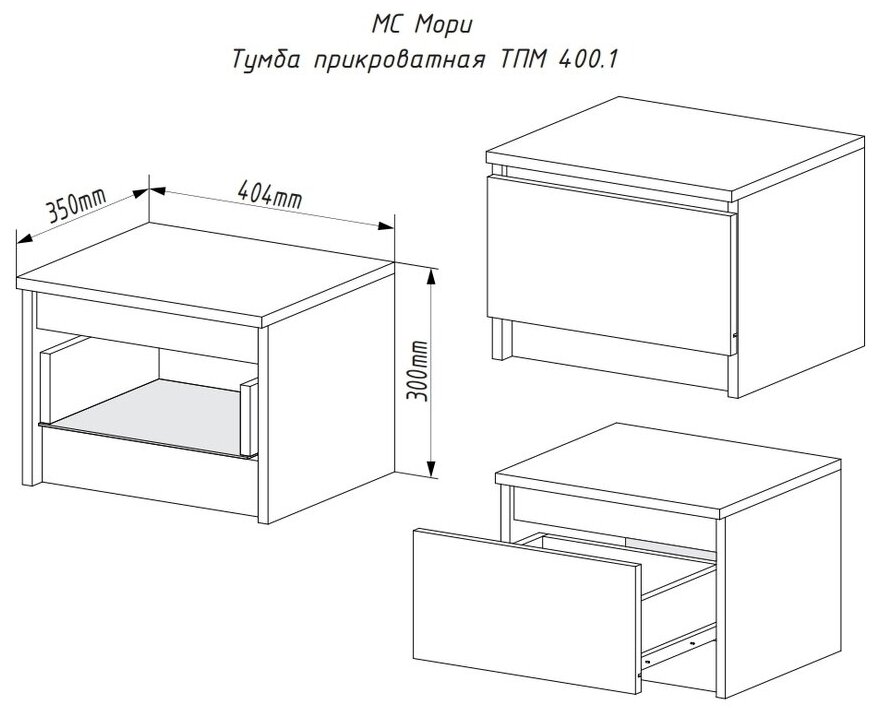 МС Мори
Тумба прикроватная ТПМ 400.1

350mm

404mm

300mm