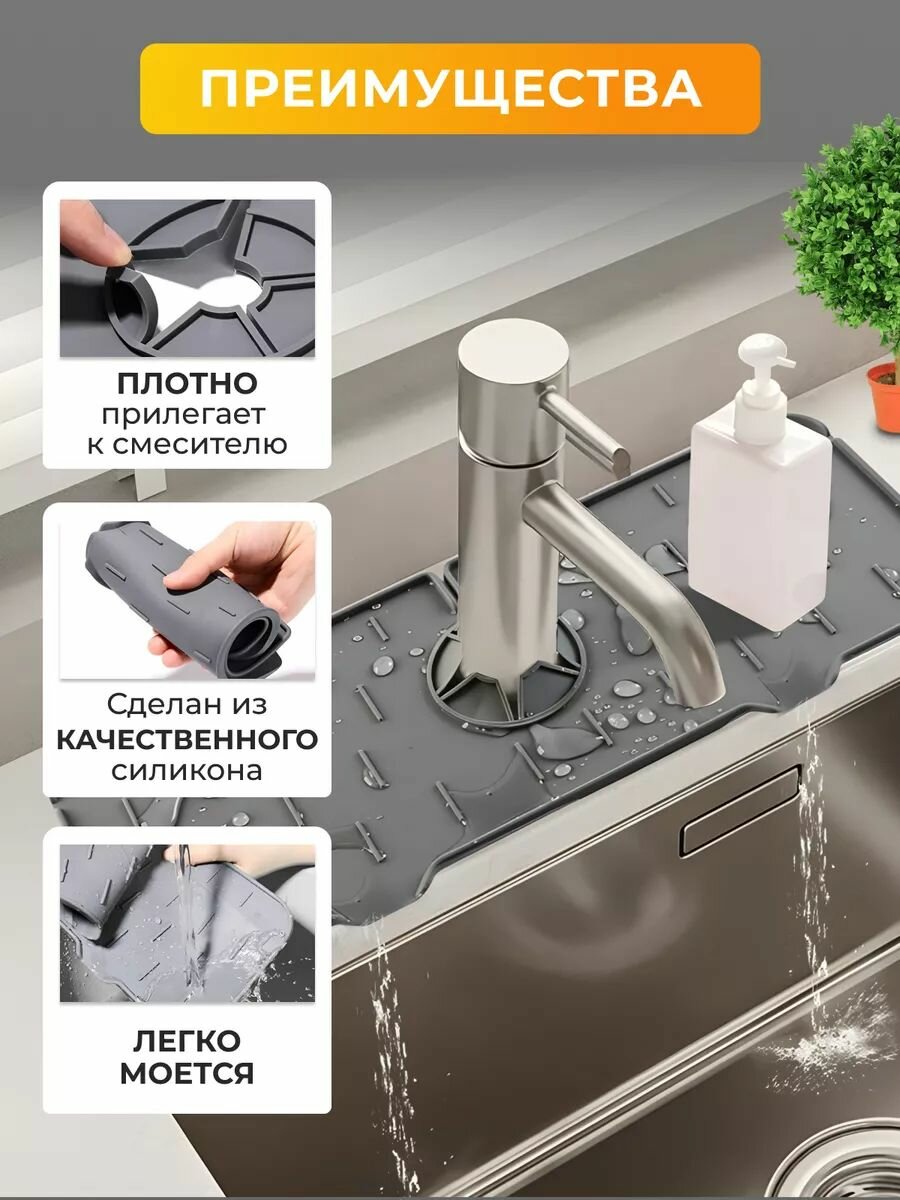 ПРЕИМУЩЕСТВА

ПЛОТНО прилегает к смесителю

Сделан из КАЧЕСТВЕННОГО силикона

ЛЕГКО МОЕТСЯ