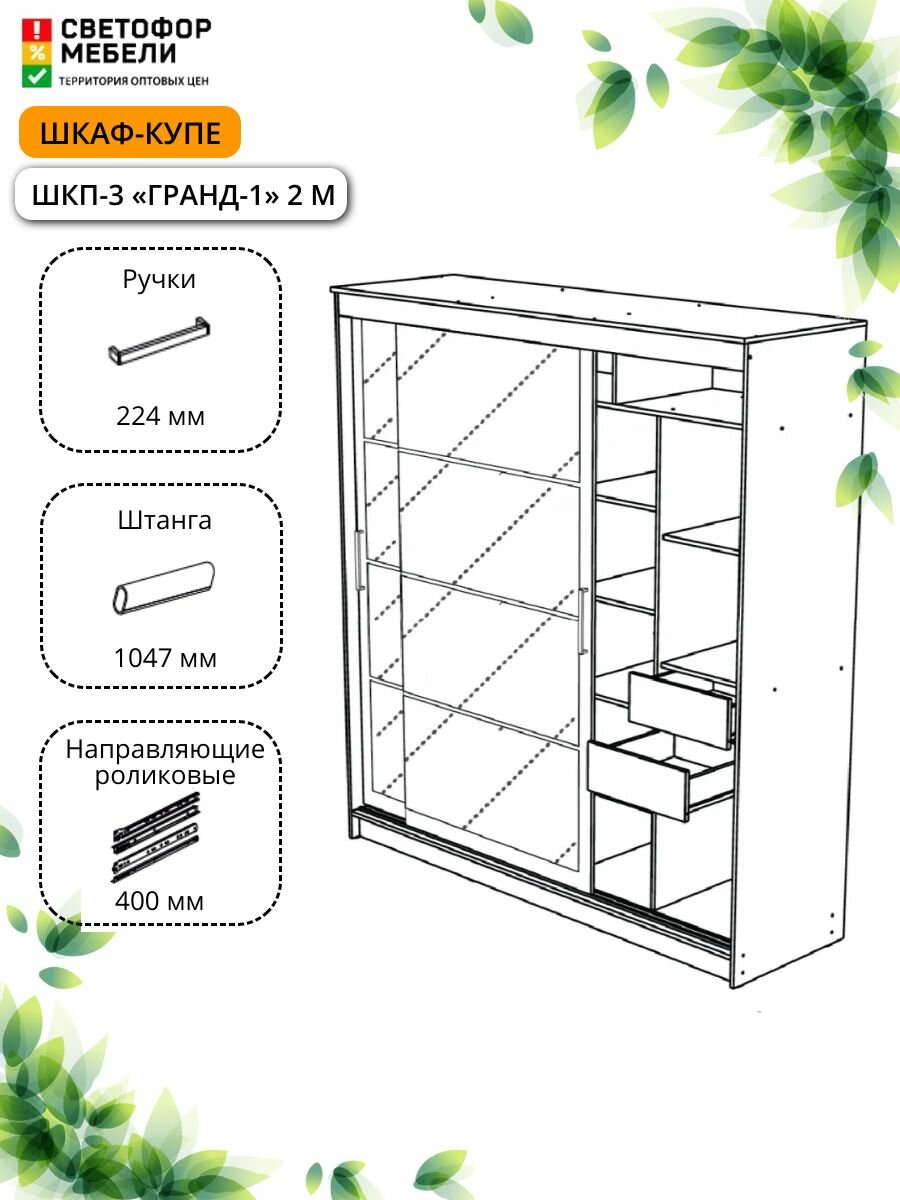 СВЕТОФОР
МЕБЕЛИ
ТЕРРИТОРИЯ ОПТОВЫХ ЦЕН

ШКАФ-КУПЕ

ШКП-3 «ГРАНД-1» 2 М

Ручки

224 мм

Штанга

1047 мм

Направляющие роликовые

400 мм