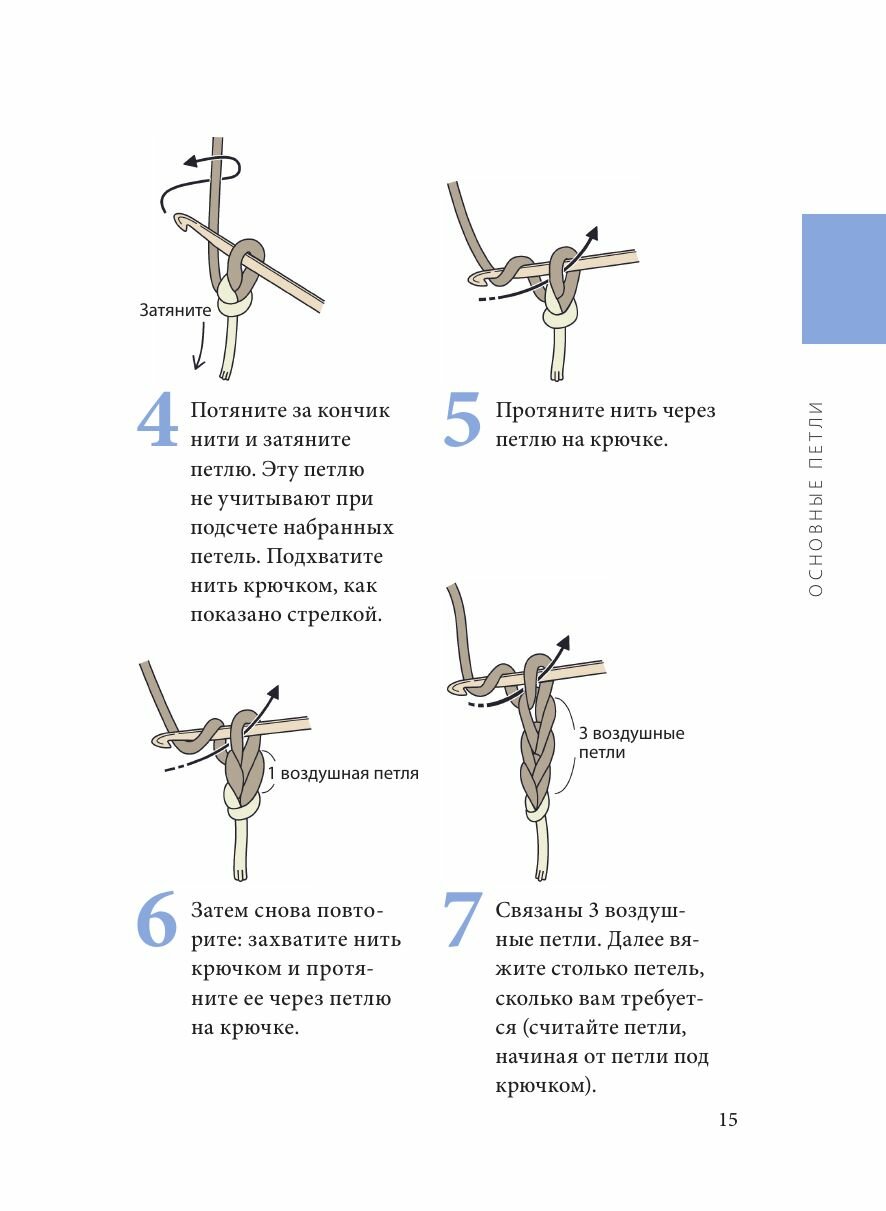 Затяните

4 Потяните за кончик нити и затяните петлю. Эту петлю не учитывают при подсчете набранных петель. Подхватите нить крючком, как показано стрелкой.

5 Протяните нить через петлю на крючке.

ОСНОВНЫЕ ПЕТЛИ

1 воздушная петля

3 воздушные петли

6 Затем снова повторите: захватите нить крючком и протяните ее через петлю на крючке.

7 Связаны 3 воздушные петли. Далее вяжите столько петель, сколько вам требуется (считайте петли, начиная от петли под крючком).

15