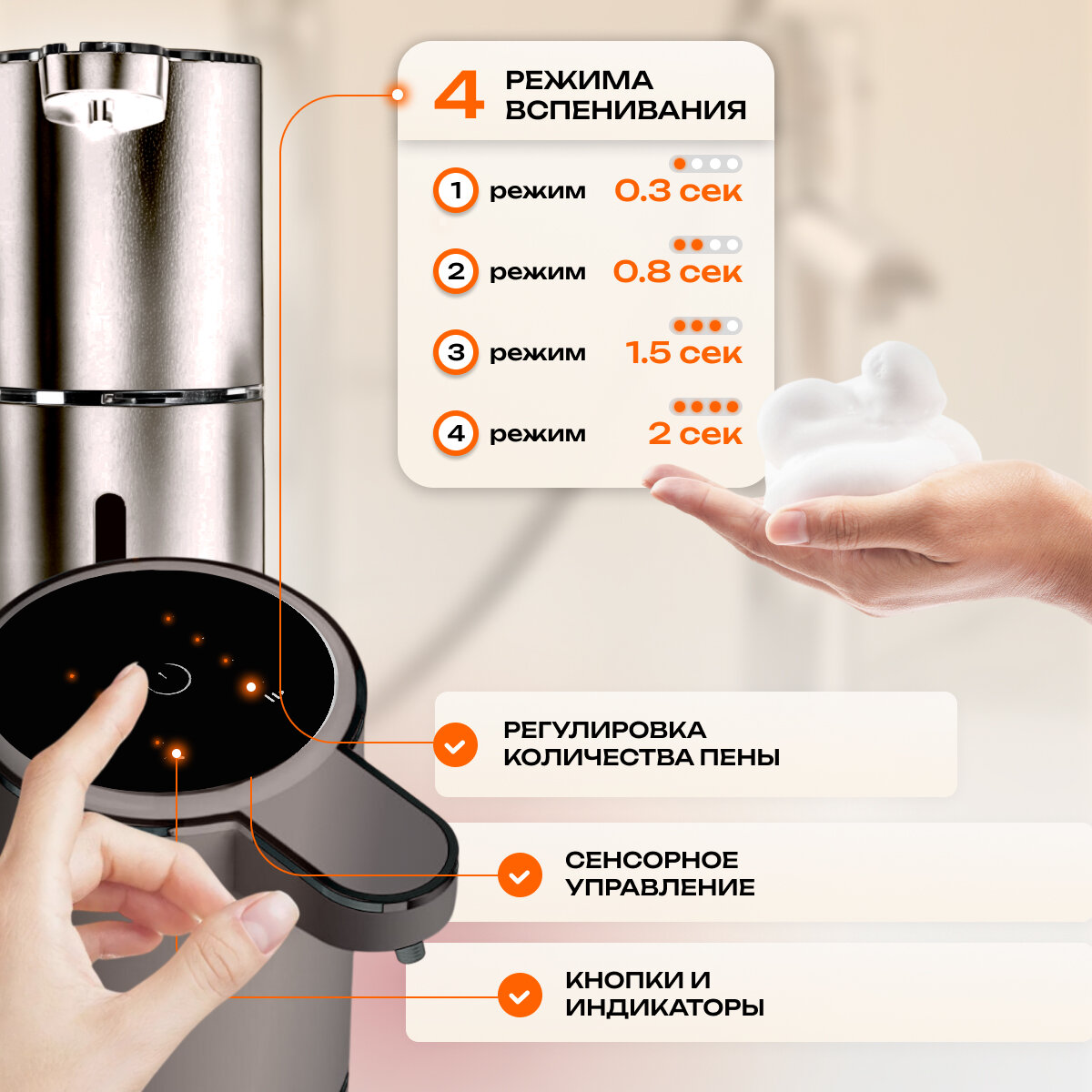 4 РЕЖИМА ВСПЕНИВАНИЯ

1 режим 0.3 сек

2 режим 0.8 сек

3 режим 1.5 сек

4 режим 2 сек

РЕГУЛИРОВКА КОЛИЧЕСТВА ПЕНЫ

СЕНСОРНОЕ УПРАВЛЕНИЕ

КНОПКИ И ИНДИКАТОРЫ