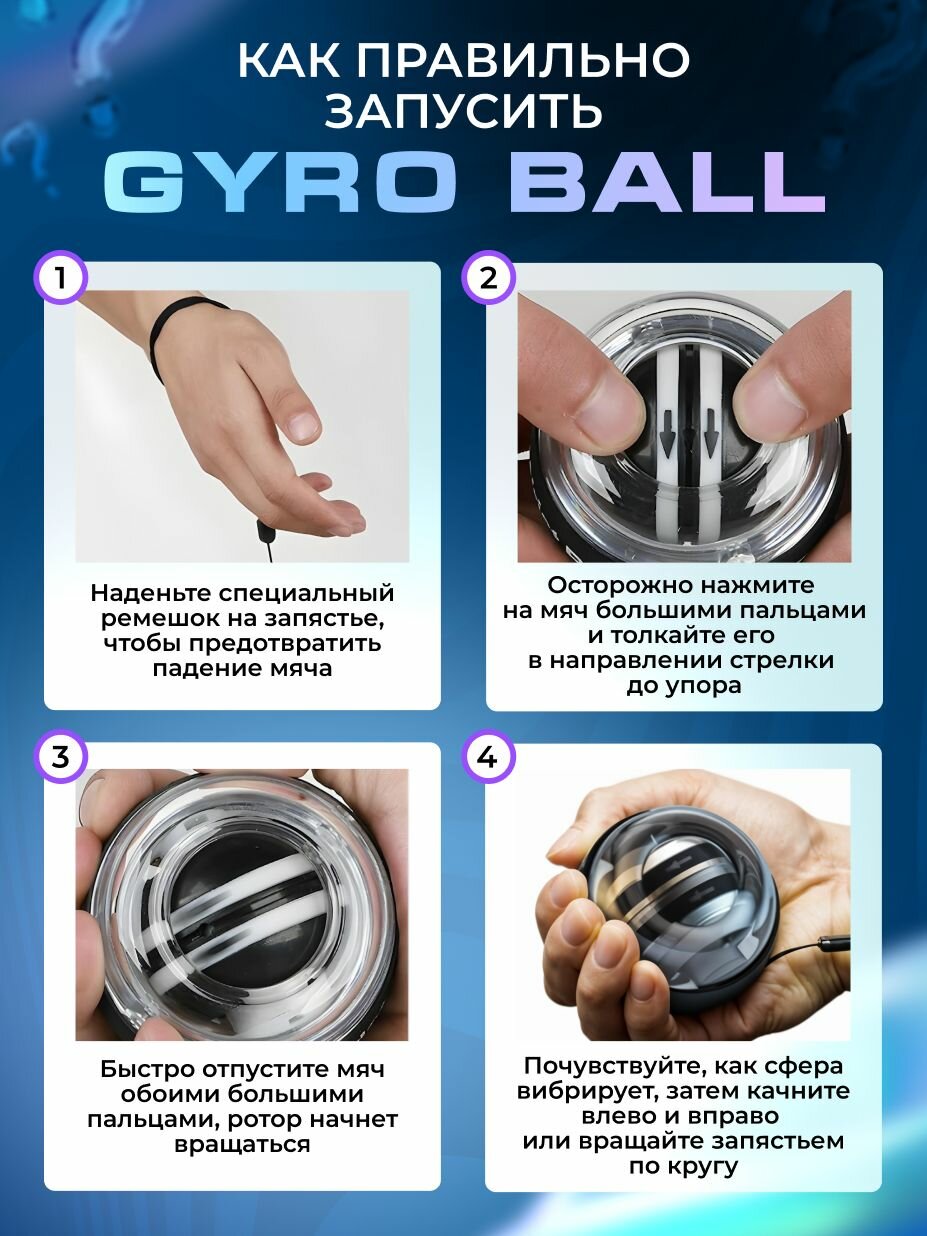 КАК ПРАВИЛЬНО ЗАПУСИТЬ

GYRO BALL

1

Наденьте специальный ремешок на запястье, чтобы предотвратить падение мяча

2

Осторожно нажмите на мяч большими пальцами и толкайте его в направлении стрелки до упора

3

Быстро отпустите мяч обоими большими пальцами, ротор начнет вращаться

4

Почувствуйте, как сфера вибрирует, затем качните влево и вправо или вращайте запястьем по кругу