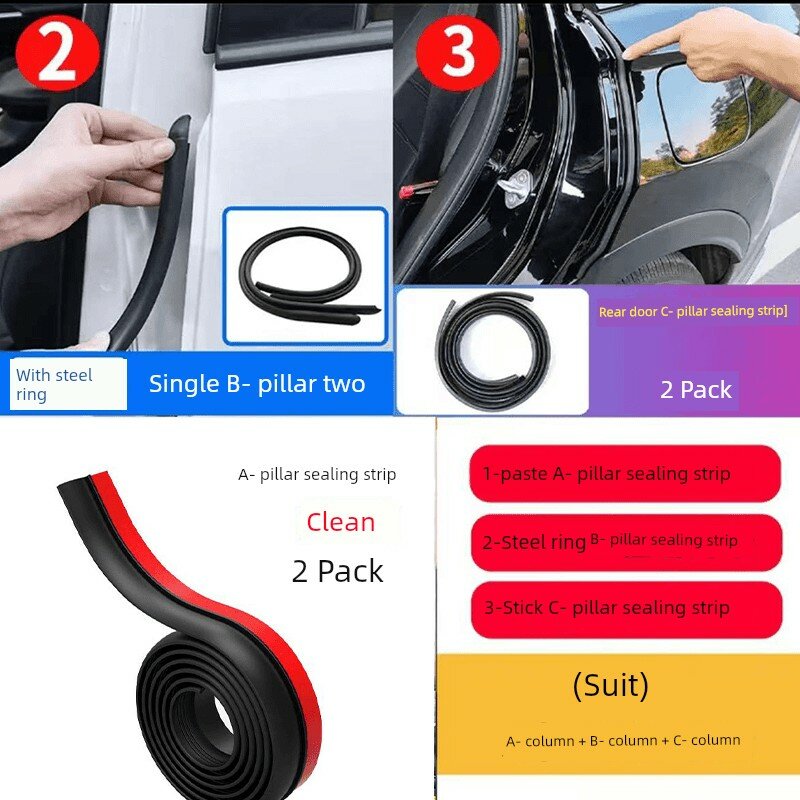 2

3

With steel ring

Single B- pillar two

Rear door C- pillar sealing strip]

2 Pack

A- pillar sealing strip

Clean

2 Pack

1-paste A- pillar sealing strip

2-Steel ring B- pillar sealing strip

3-Stick C- pillar sealing strip

(Suit)

A- column + B- column + C- column