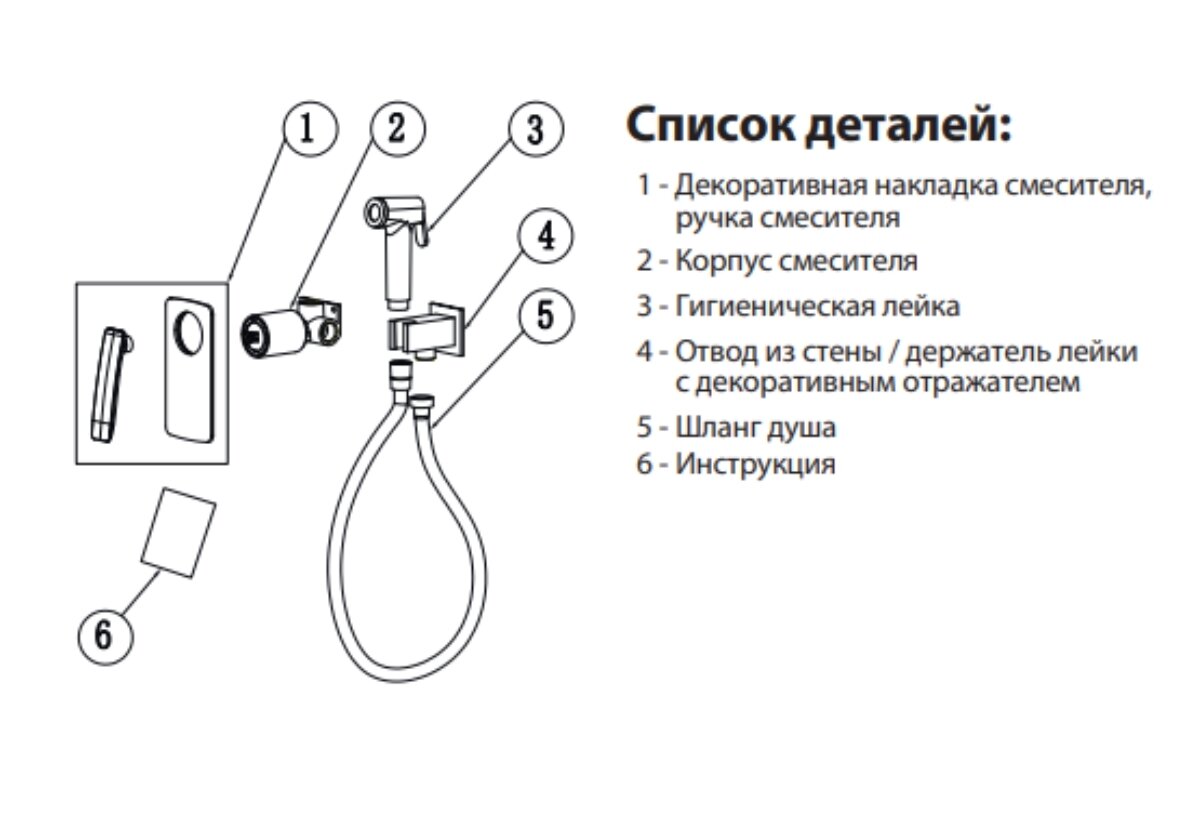 1

2

3

4

5

6

Список деталей:

1 - Декоративная накладка смесителя, ручка смесителя

2 - Корпус смесителя

3 - Гигиеническая лейка

4 - Отвод из стены / держатель лейки с декоративным отражателем

5 - Шланг душа

6 - Инструкция